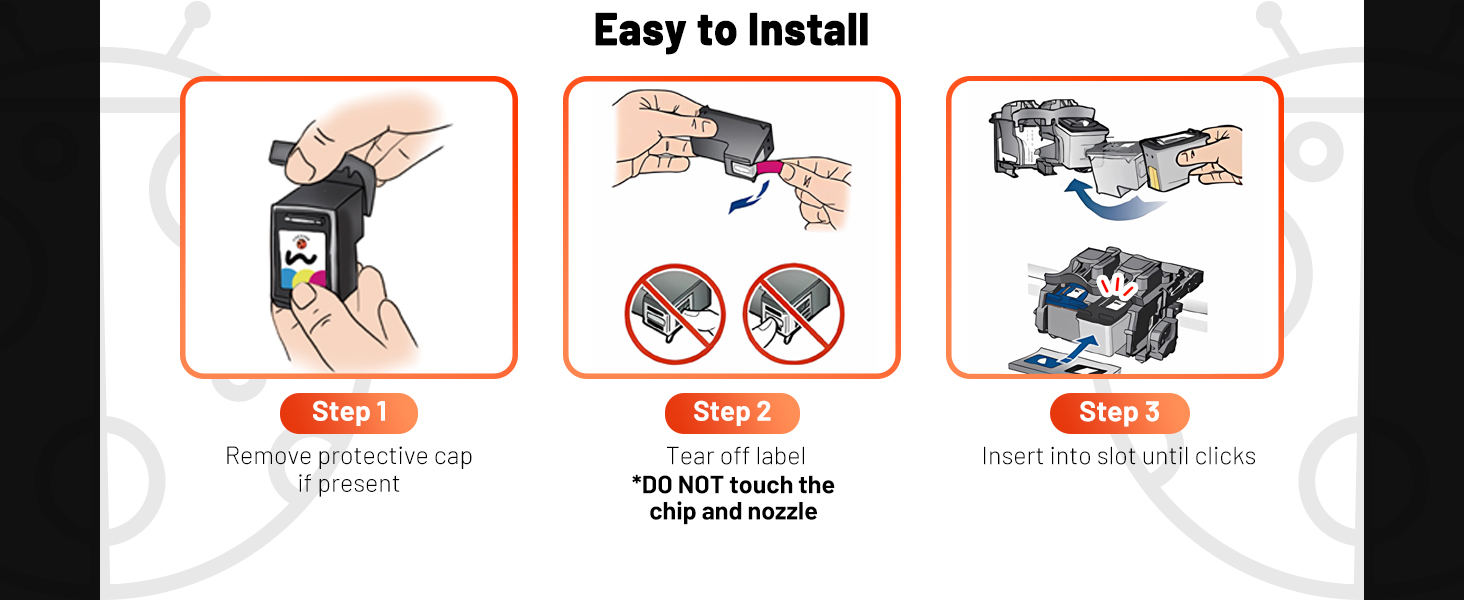 Easy to Install

Step 1
Remove protective cap if present

Step 2
Tear off label
*DO NOT touch the chip and nozzle

Step 3
Insert into slot until clicks