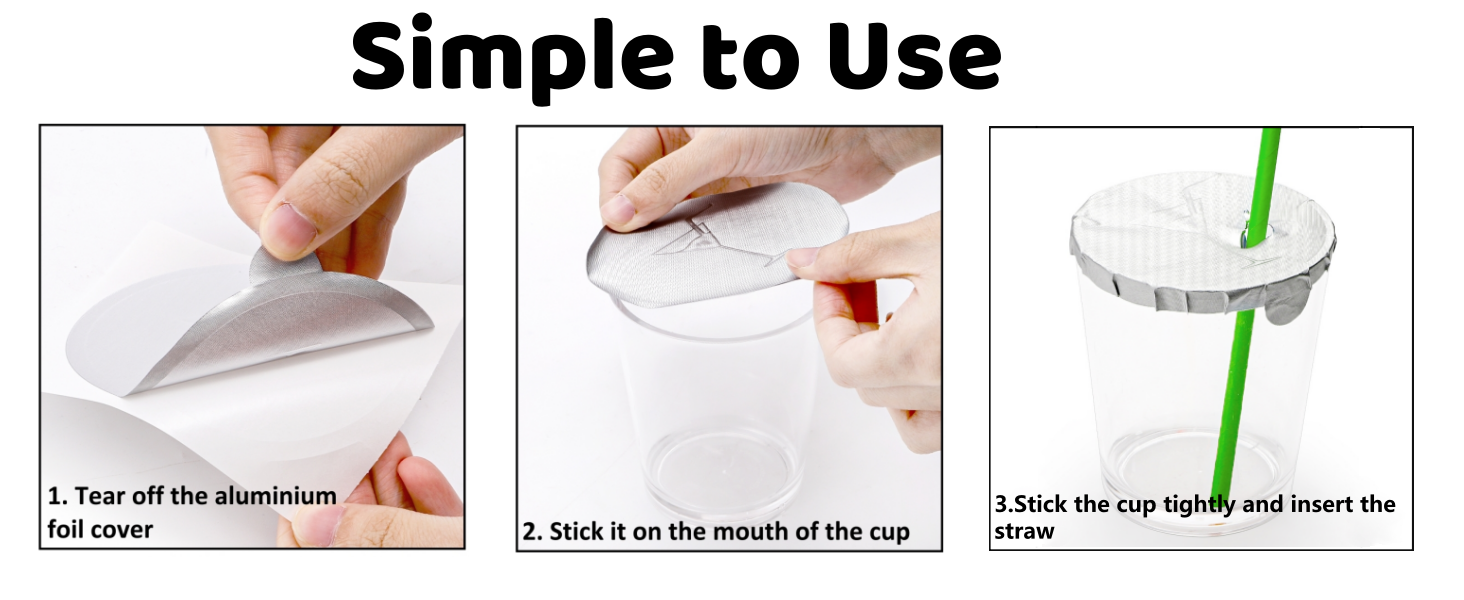 Simple to Use

1. Tear off the aluminium foil cover

2. Stick it on the mouth of the cup

3.Stick the cup tightly and insert the straw