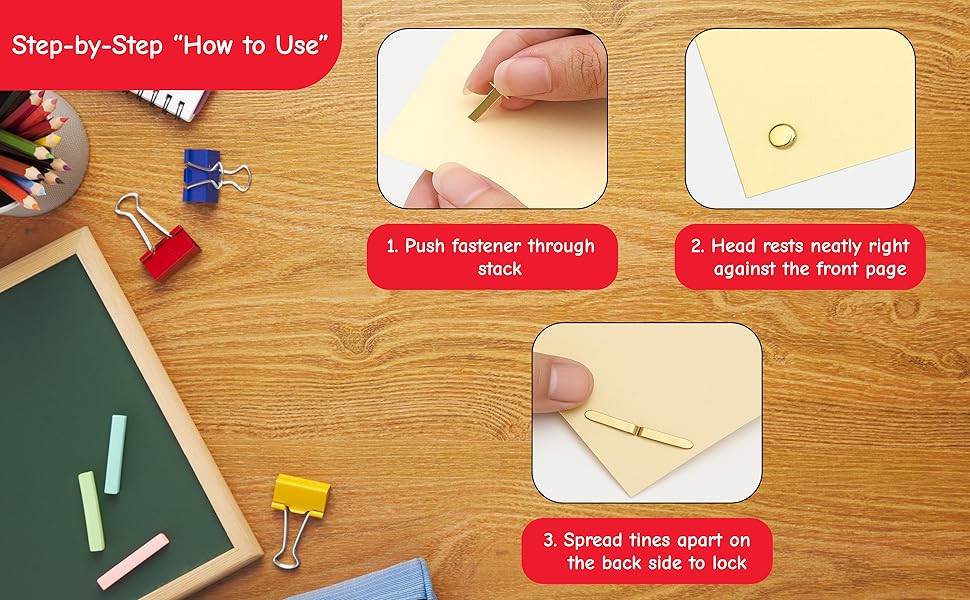 Step-by-Step "How to Use"

1. Push fastener through stack

2. Head rests neatly right against the front page

3. Spread tines apart on the back side to lock