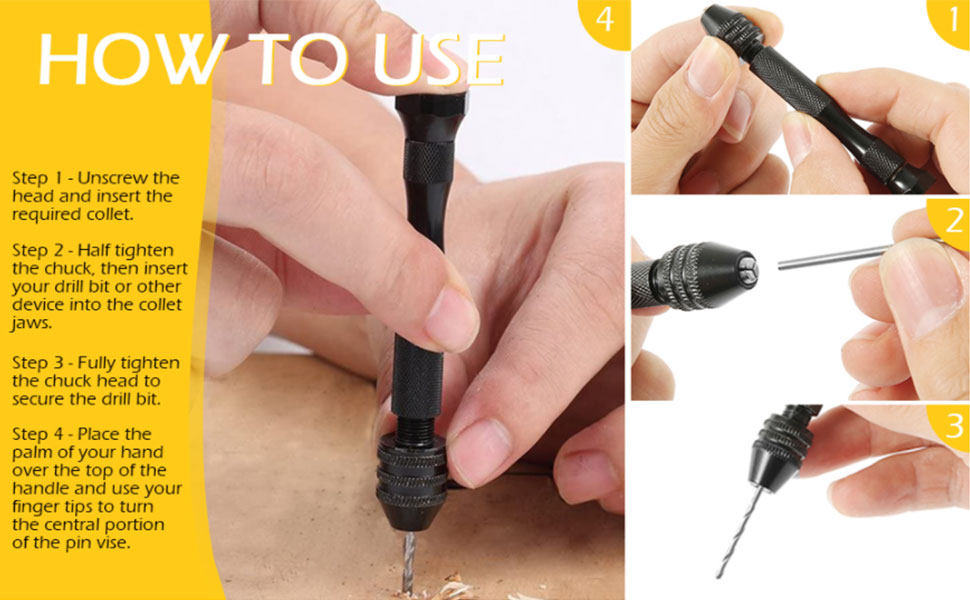 HOW TO USE

Step 1 - Unscrew the head and insert the required collet.

Step 2 - Half tighten the chuck, then insert your drill bit or other device into the collet jaws.

Step 3 - Fully tighten the chuck head to secure the drill bit.

Step 4 - Place the palm of your hand over the top of the handle and use your finger tips to turn the central portion of the pin vise.

4

1

2

3