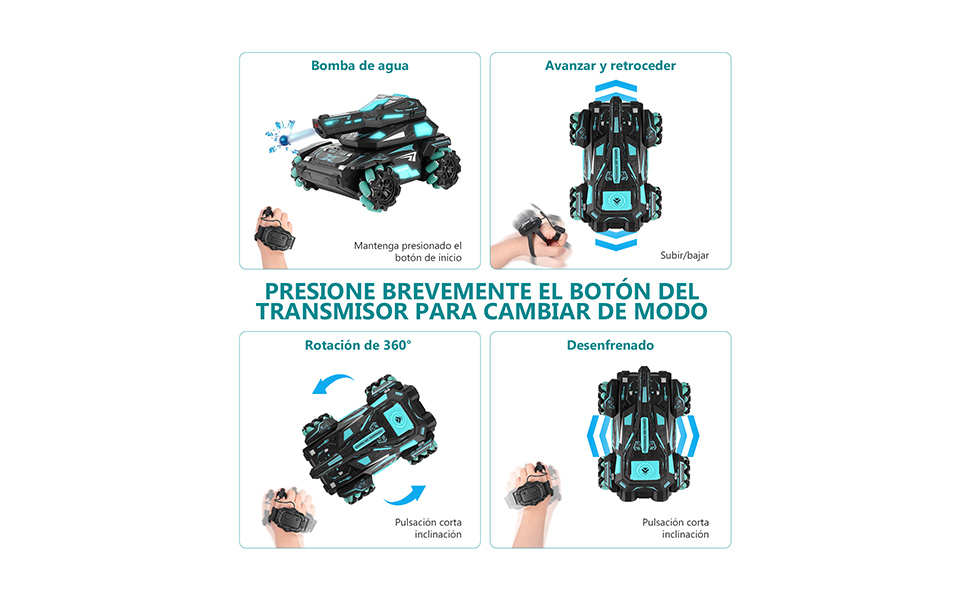 Bomba de agua

Mantenga presionado el botón de inicio

Avanzar y retroceder

Subir/bajar

PRESIONE BREVEMENTE EL BOTÓN DEL TRANSMISOR PARA CAMBIAR DE MODO

Rotación de 360°

Pulsación corta inclinación

Desenfrenado

Pulsación corta inclinación