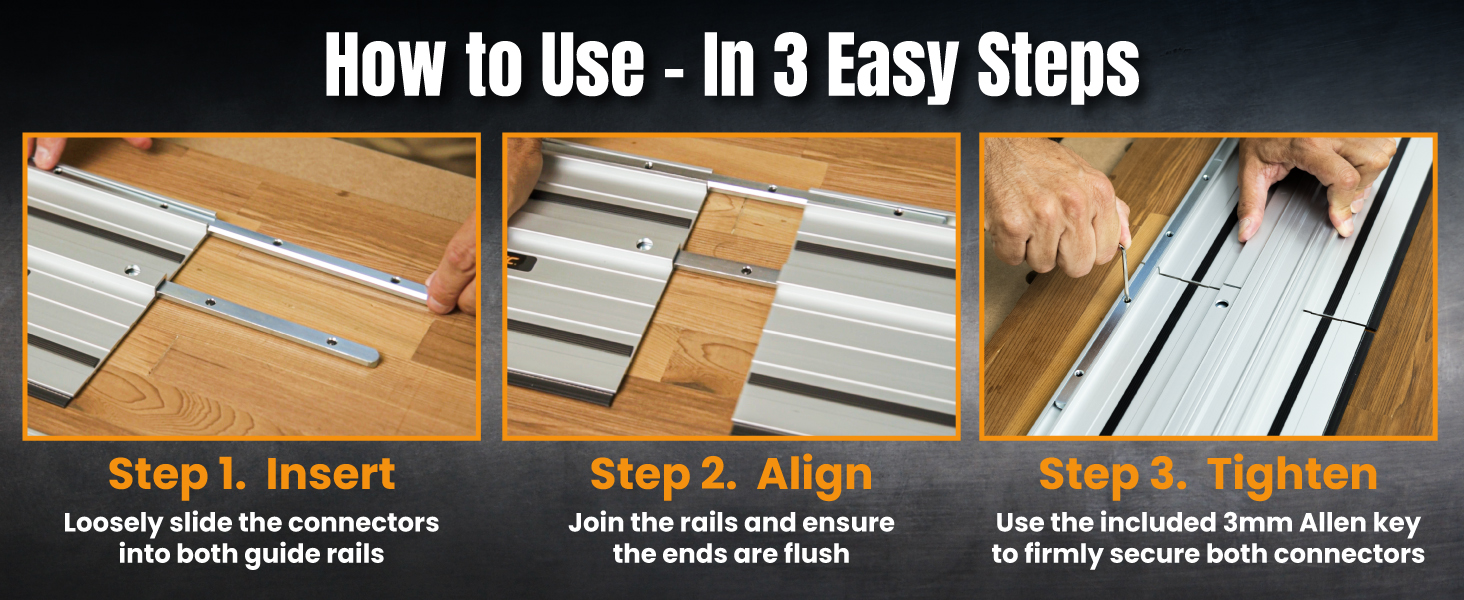 How to Use - In 3 Easy Steps

Step 1. Insert
Loosely slide the connectors into both guide rails

Step 2. Align
Join the rails and ensure the ends are flush

Step 3. Tighten
Use the included 3mm Allen key to firmly secure both connectors