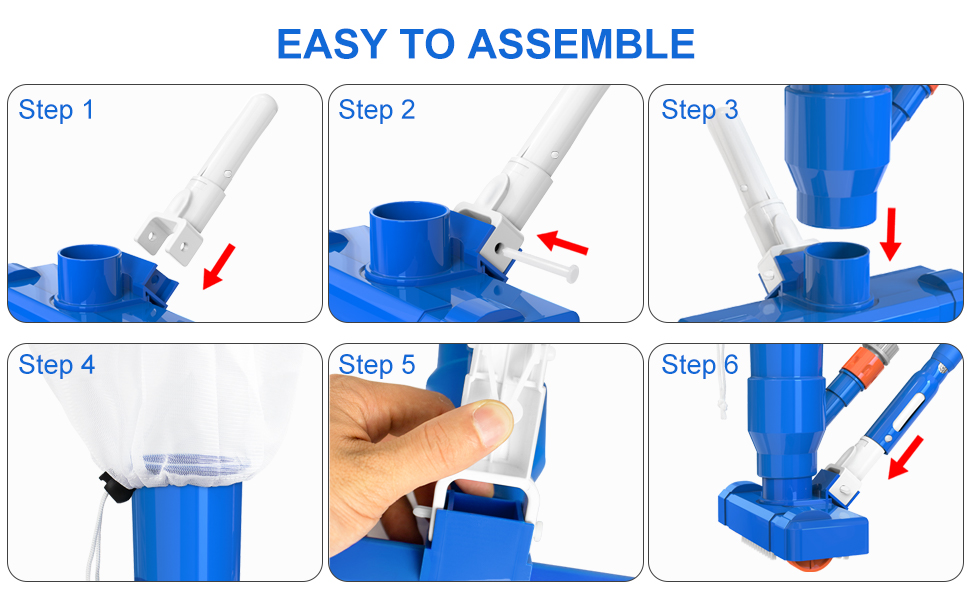 EASY TO ASSEMBLE

Step 1

Step 2

Step 3

Step 4

Step 5

Step 6