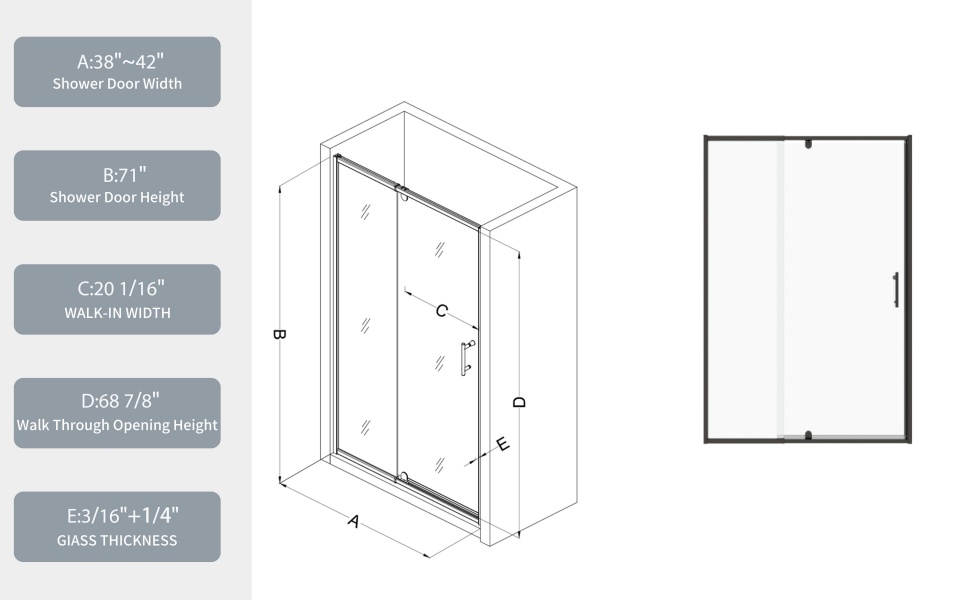 A:38"~42"
Shower Door Width

B:71"
Shower Door Height

C:20 1/16"
WALK-IN WIDTH

D:68 7/8"
Walk Through Opening Height

E:3/16"+1/4"
GIASS THICKNESS

B

C

D

E

A