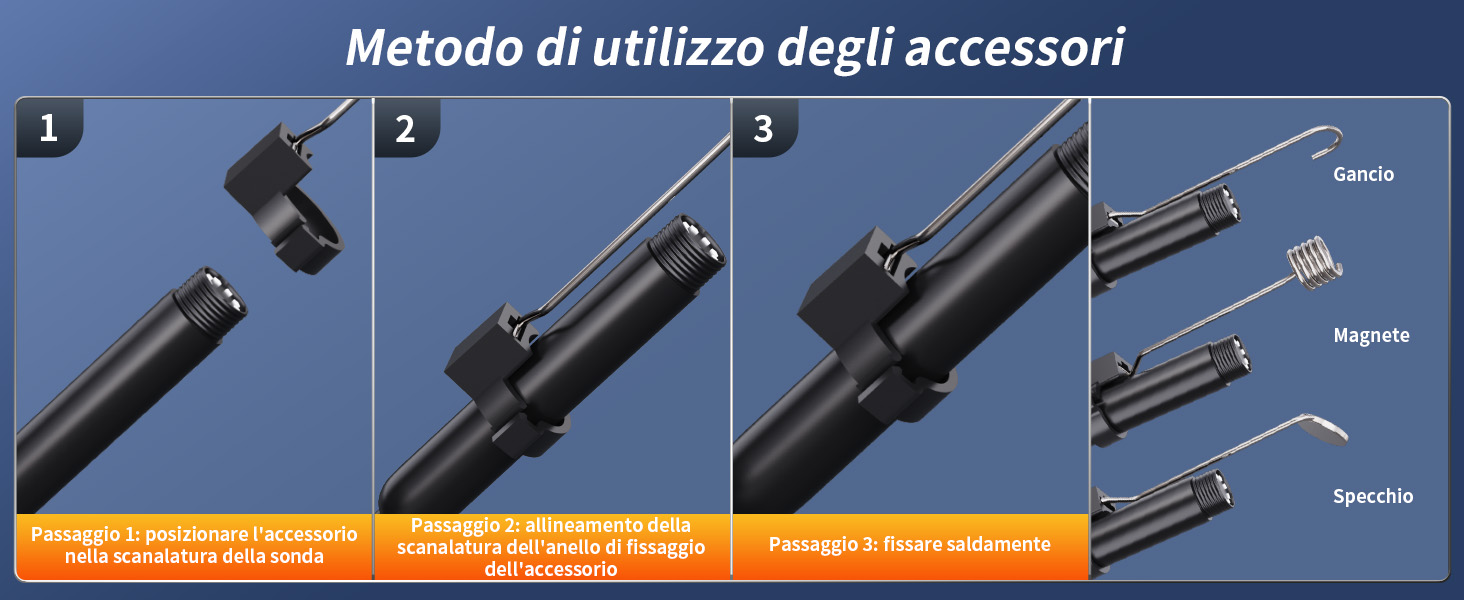 Metodo di utilizzo degli accessori

1

Passaggio 1: posizionare l'accessorio nella scanalatura della sonda

2

Passaggio 2: allineamento della scanalatura dell'anello di fissaggio dell'accessorio

3

Passaggio 3: fissare saldamente

Gancio

Magnete

Specchio