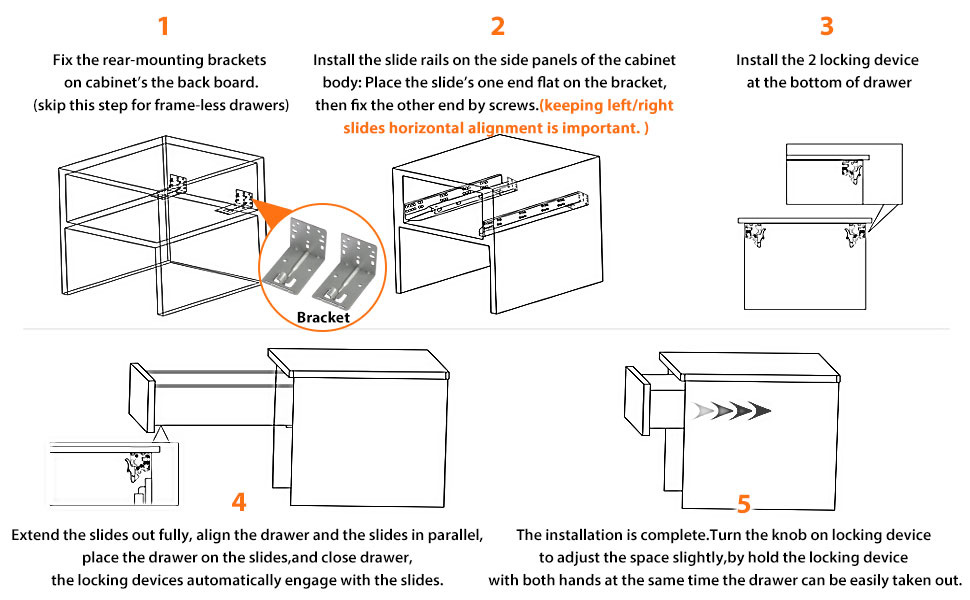 1

Fix the rear-mounting brackets on cabinet's the back board. (skip this step for frame-less drawers)

Bracket

2

Install the slide rails on the side panels of the cabinet body: Place the slide's one end flat on the bracket, then fix the other end by screws.(keeping left/right slides horizontal alignment is important. )

3

Install the 2 locking device at the bottom of drawer

4

Extend the slides out fully, align the drawer and the slides in parallel, place the drawer on the slides,and close drawer, the locking devices automatically engage with the slides.

5

The installation is complete.Turn the knob on locking device to adjust the space slightly,by hold the locking device with both hands at the same time the drawer can be easily taken out.