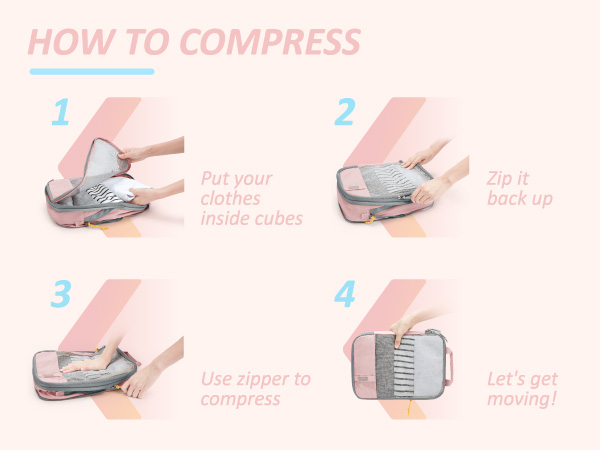 HOW TO COMPRESS

1

Put your clothes inside cubes

2

Zip it back up

3

Use zipper to compress

4

Let's get moving!