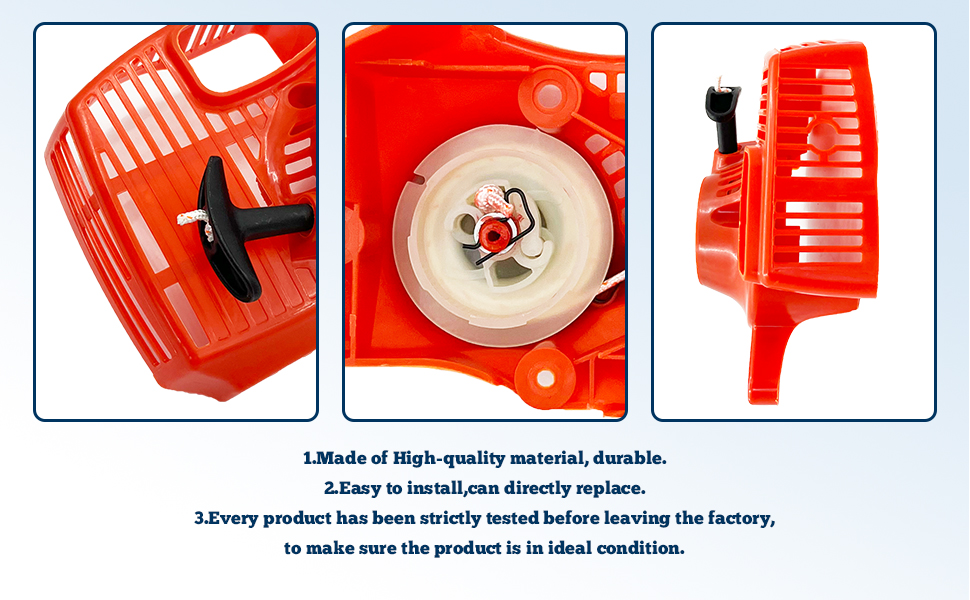 1.Made of High-quality material, durable.
2.Easy to install,can directly replace.
3.Every product has been strictly tested before leaving the factory, to make sure the product is in ideal condition.