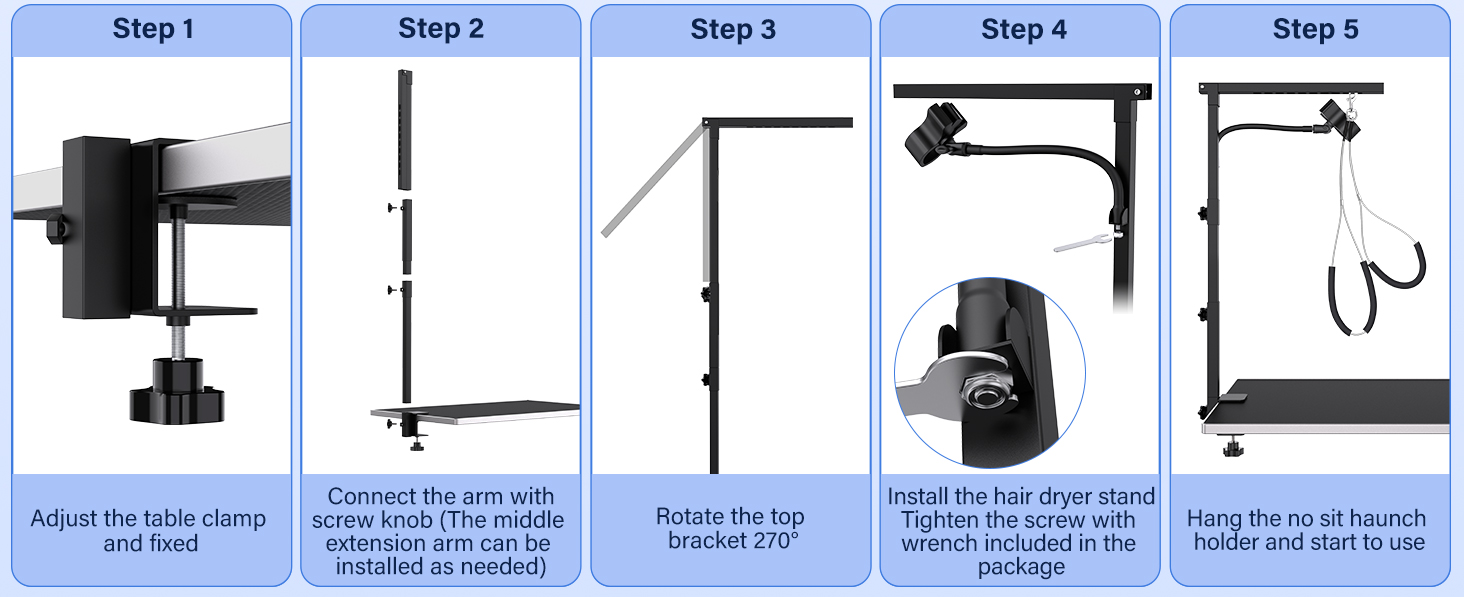 Step 1

Adjust the table clamp and fixed

Step 2

Connect the arm with screw knob (The middle extension arm can be installed as needed)

Step 3

Rotate the top bracket 270°

Step 4

Install the hair dryer stand Tighten the screw with wrench included in the package

Step 5

Hang the no sit haunch holder and start to use