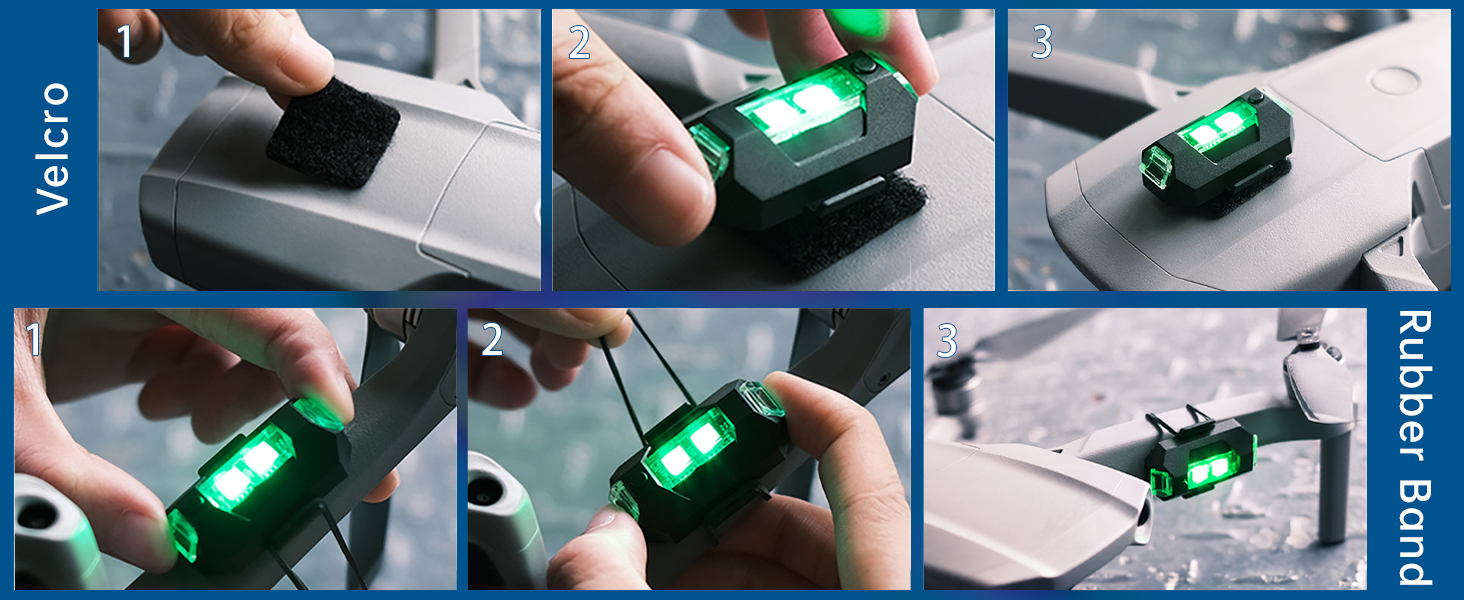 Velcro

1

2

3

1

2

3

Rubber Band