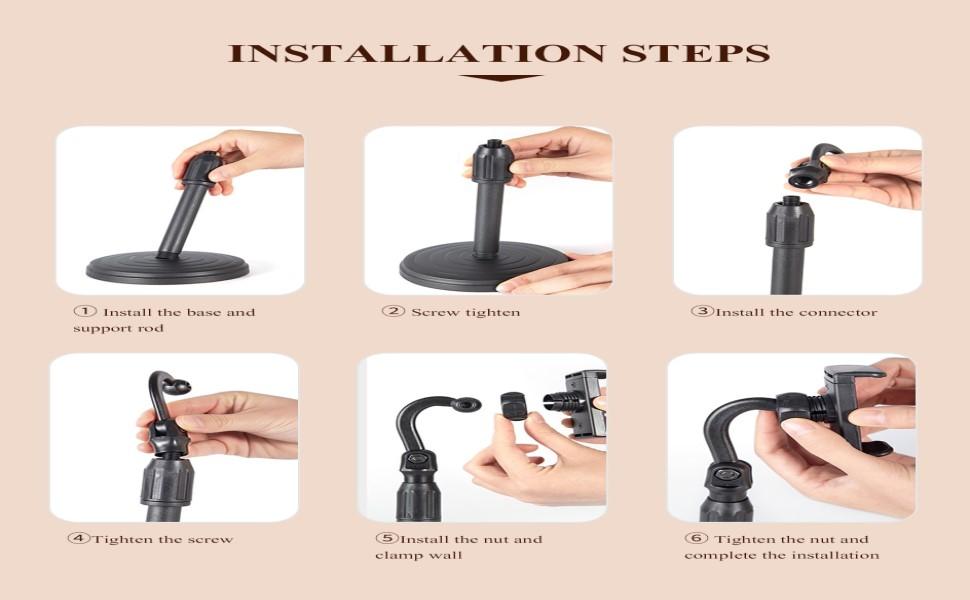 INSTALLATION STEPS

① Install the base and support rod

② Screw tighten

③Install the connector

④Tighten the screw

⑤Install the nut and clamp wall

⑥ Tighten the nut and complete the installation