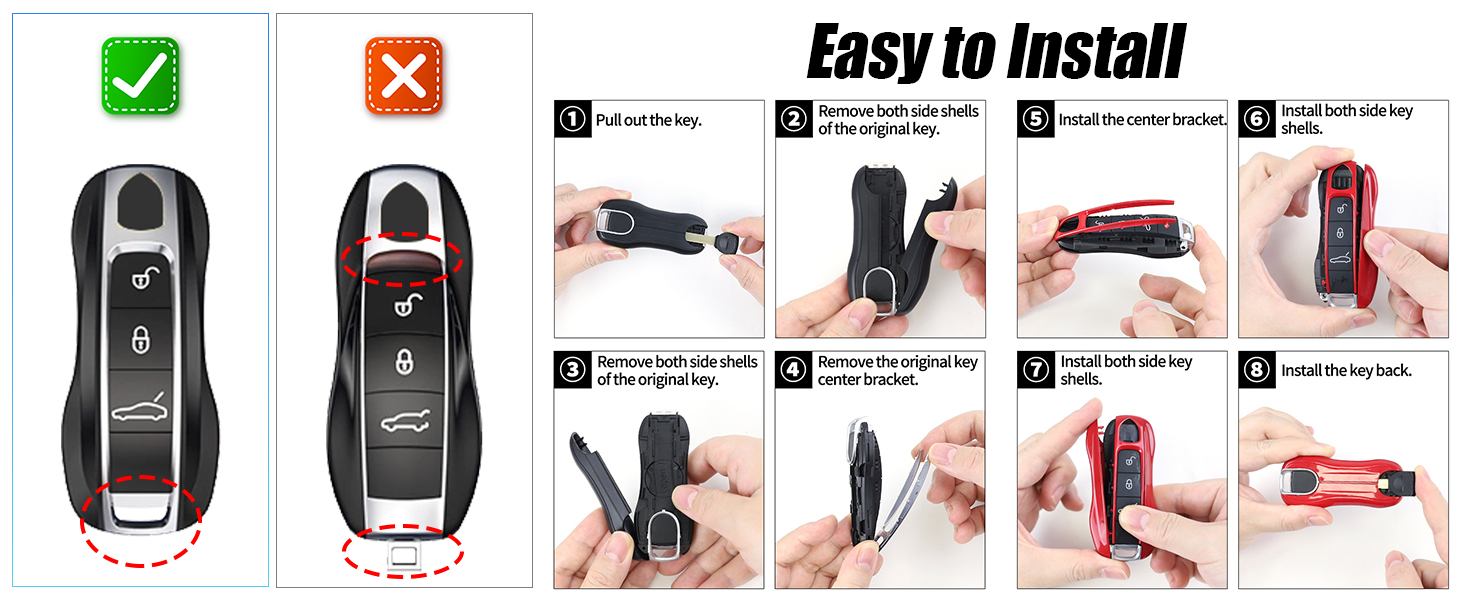 Easy to Install

1 Pull out the key.

2 Remove both side shells of the original key.

5 Install the center bracket.

6 Install both side key shells.

3 Remove both side shells of the original key.

4 Remove the original key center bracket.

7 Install both side key shells.

8 Install the key back.