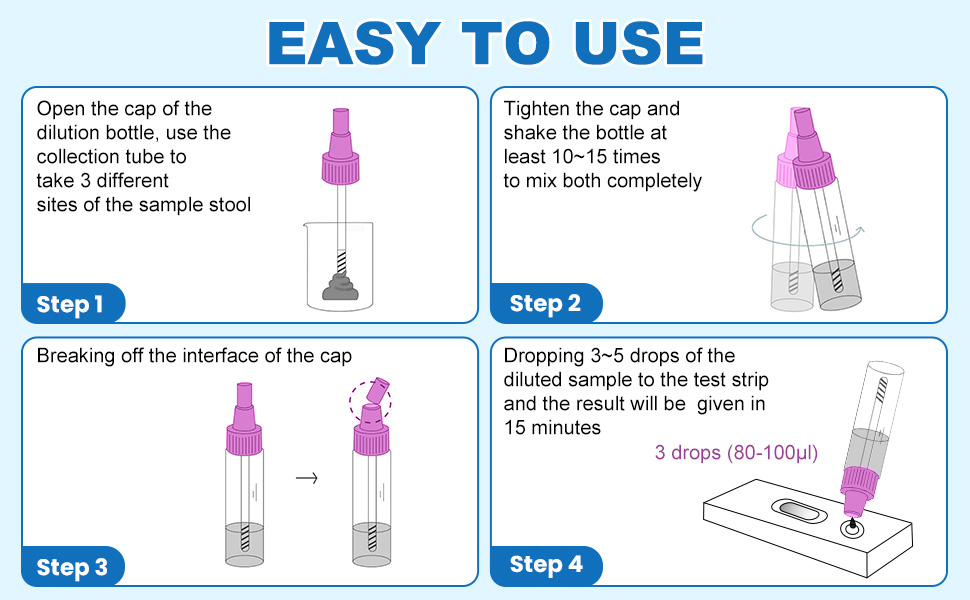 EASY TO USE

Open the cap of the dilution bottle, use the collection tube to take 3 different sites of the sample stool

Step 1

Tighten the cap and shake the bottle at least 10~15 times to mix both completely

Step 2

Breaking off the interface of the cap

Step 3

Dropping 3~5 drops of the diluted sample to the test strip and the result will be given in 15 minutes

3 drops (80-100μl)

Step 4