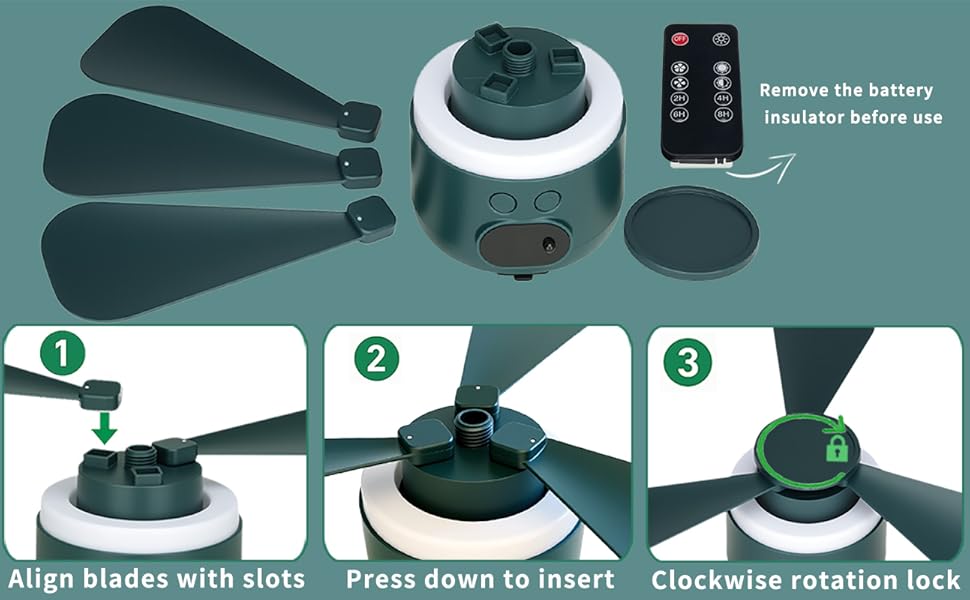 OFF

2H 4H
6H 8H

Remove the battery insulator before use

1

Align blades with slots

2

Press down to insert

3

Clockwise rotation lock