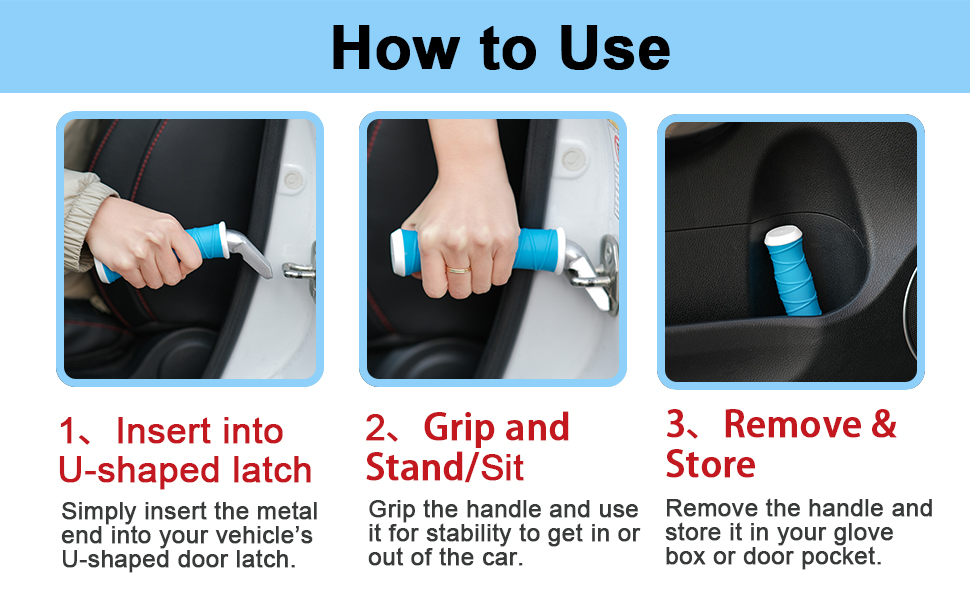 How to Use

1、Insert into U-shaped latch

Simply insert the metal end into your vehicle's U-shaped door latch.

2、Grip and Stand/Sit

Grip the handle and use it for stability to get in or out of the car.

3、Remove & Store

Remove the handle and store it in your glove box or door pocket.