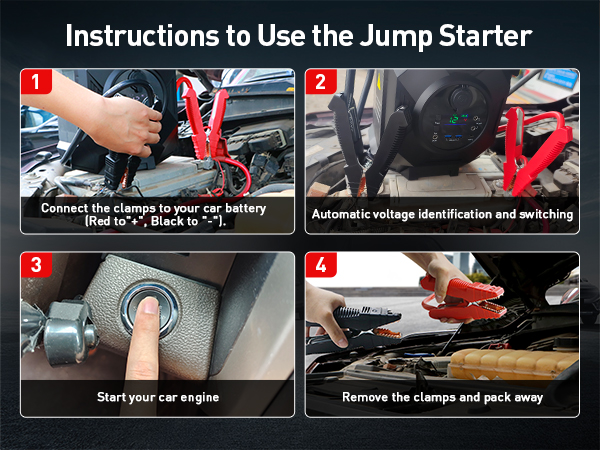 Instructions to Use the Jump Starter

1

Connect the clamps to your car battery (Red to"+", Black to "-").

2

Automatic voltage identification and switching

3

Start your car engine

4

Remove the clamps and pack away