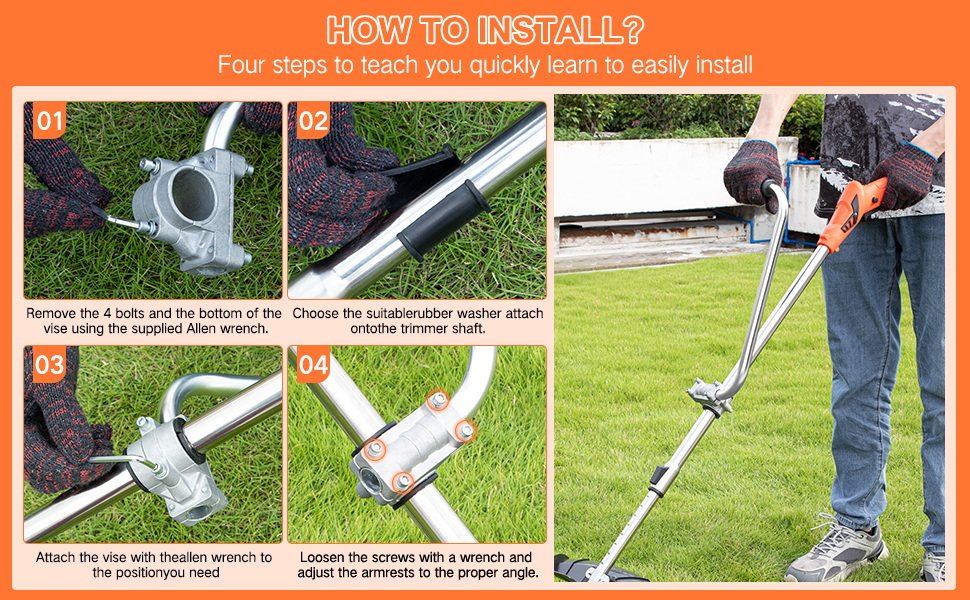 HOW TO INSTALL?

Four steps to teach you quickly learn to easily install

01

Remove the 4 bolts and the bottom of the vise using the supplied Allen wrench.

02

Choose the suitablerubber washer attach ontothe trimmer shaft.

03

Attach the vise with theallen wrench to the positionyou need

04

Loosen the screws with a wrench and adjust the armrests to the proper angle.