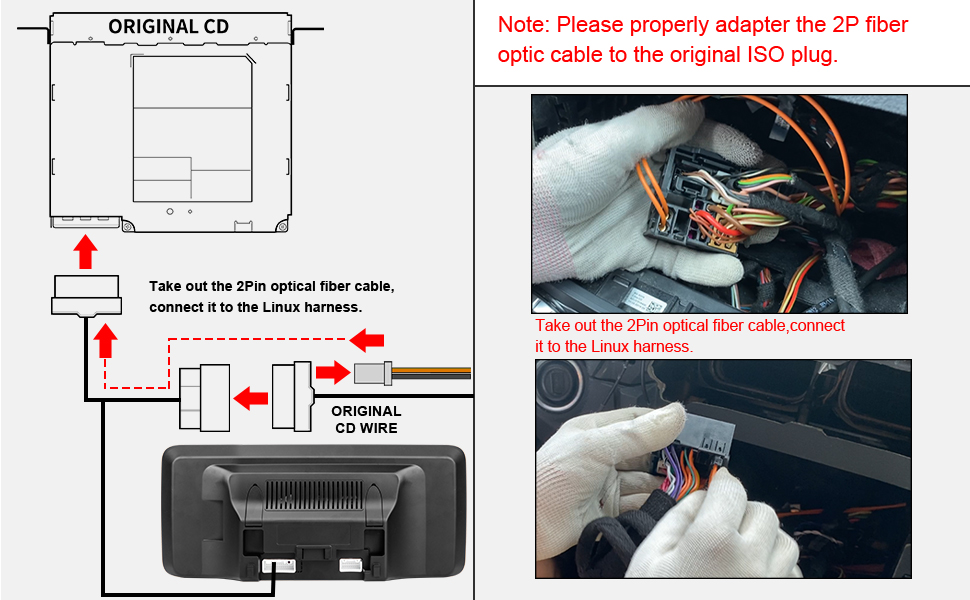 ORIGINAL CD

Take out the 2Pin optical fiber cable, connect it to the Linux harness.

ORIGINAL CD WIRE

Note: Please properly adapter the 2P fiber optic cable to the original ISO plug.

Take out the 2Pin optical fiber cable,connect it to the Linux harness.