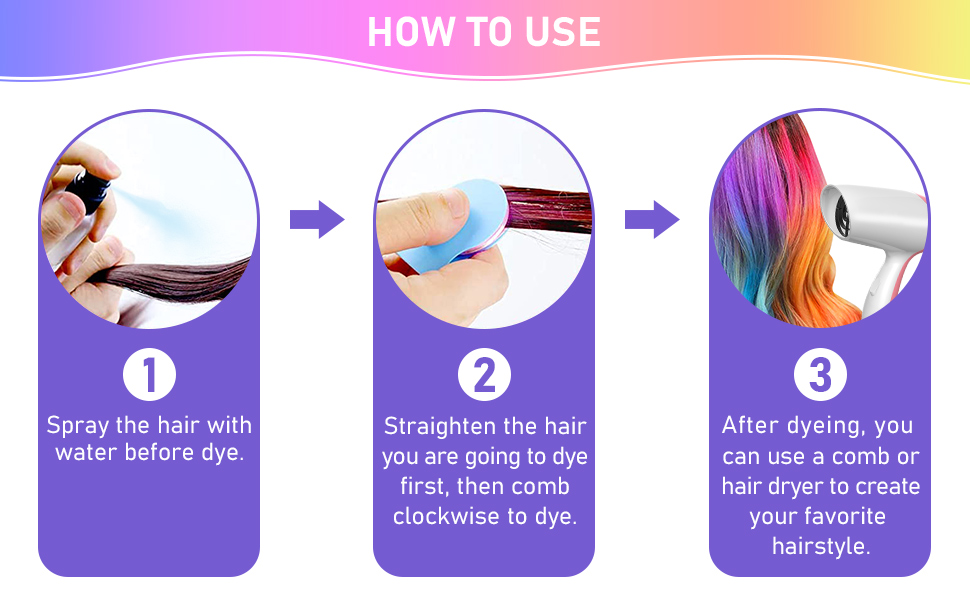 HOW TO USE

1
Spray the hair with water before dye.

2
Straighten the hair you are going to dye first, then comb clockwise to dye.

3
After dyeing, you can use a comb or hair dryer to create your favorite hairstyle.