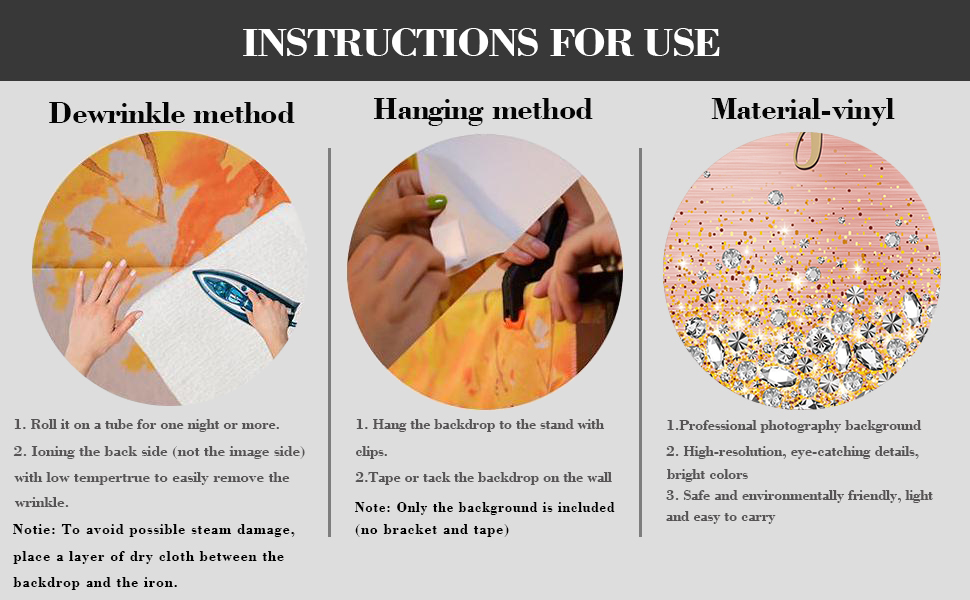 INSTRUCTIONS FOR USE

Dewrinkle method

1. Roll it on a tube for one night or more.

2. Ioning the back side (not the image side) with low tempertrue to easily remove the wrinkle.

Notie: To avoid possible steam damage, place a layer of dry cloth between the backdrop and the iron.

Hanging method

1. Hang the backdrop to the stand with clips.

2.Tape or tack the backdrop on the wall

Note: Only the background is included (no bracket and tape)

Material-vinyl

1.Professional photography background

2. High-resolution, eye-catching details, bright colors

3. Safe and environmentally friendly, light and easy to carry