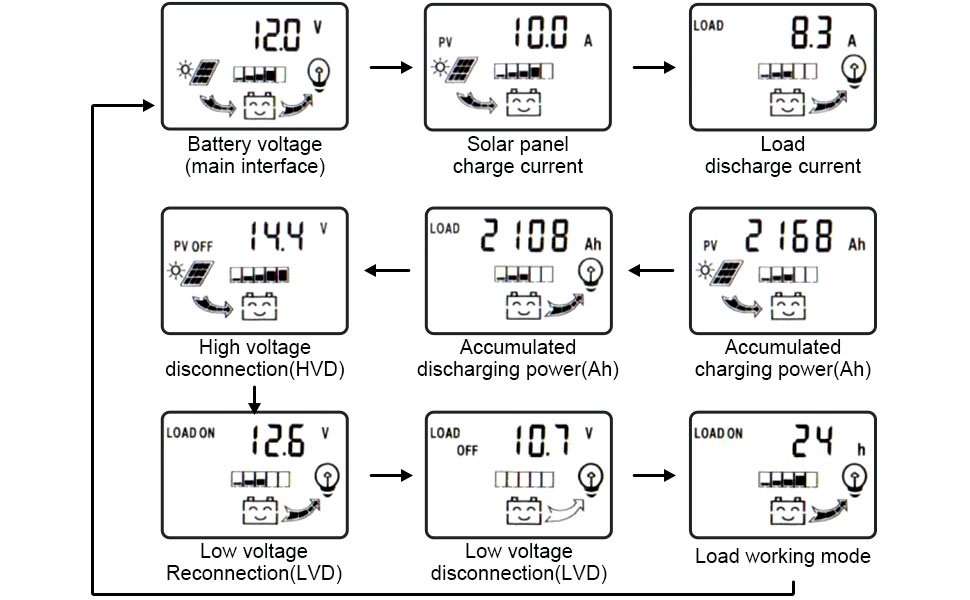 12.0 V

Battery voltage (main interface)

PV 10.0 A

Solar panel charge current

LOAD 8.3 A

Load discharge current

PV OFF 14.4 V

High voltage disconnection(HVD)

LOAD 2108 Ah

Accumulated discharging power(Ah)

PV 2168 Ah

Accumulated charging power(Ah)

LOAD ON 12.6 V

Low voltage Reconnection(LVD)

LOAD OFF 10.7 V

Low voltage disconnection(LVD)

LOAD ON 24 h

Load working mode