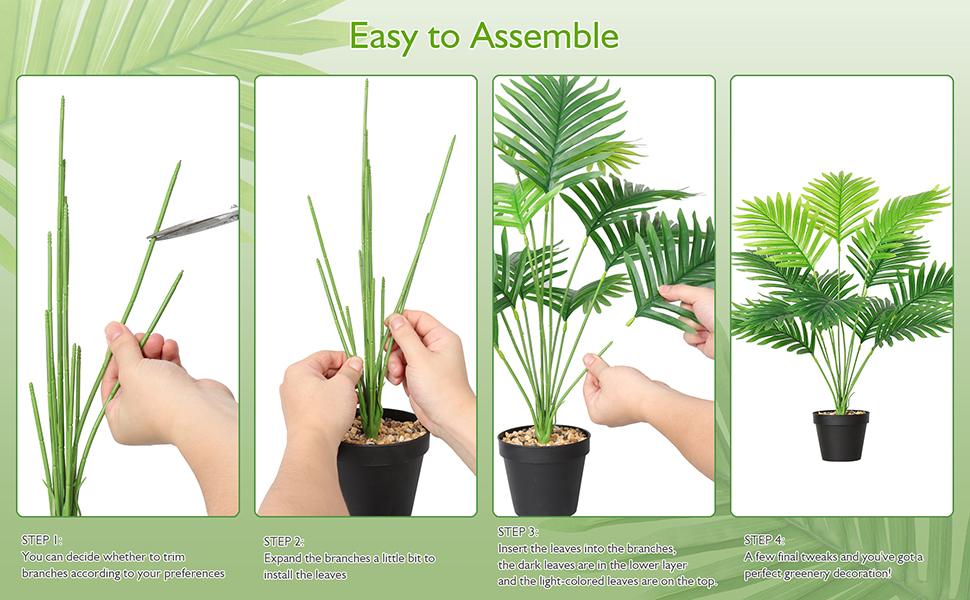 Easy to Assemble

STEP 1:
You can decide whether to trim branches according to your preferences

STEP 2:
Expand the branches a little bit to install the leaves

STEP 3:
Insert the leaves into the branches, the dark leaves are in the lower layer and the light-colored leaves are on the top.

STEP 4:
A few final tweaks and you've got a perfect greenery decoration!