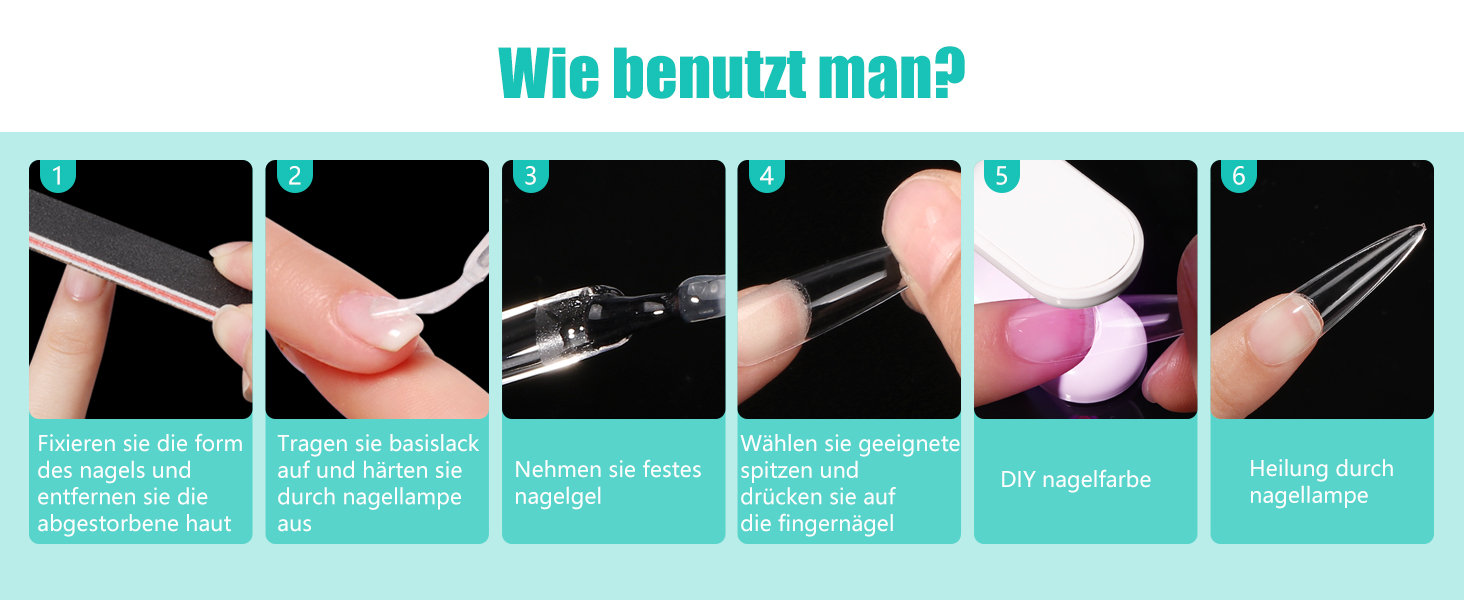 Wie benutzt man?

1

Fixieren sie die form des nagels und entfernen sie die abgestorbene haut

2

Tragen sie basislack auf und härten sie durch nagellampe aus

3

Nehmen sie festes nagelgel

4

Wählen sie geeignete spitzen und drücken sie auf die fingernägel

5

DIY nagelfarbe

6

Heilung durch nagellampe