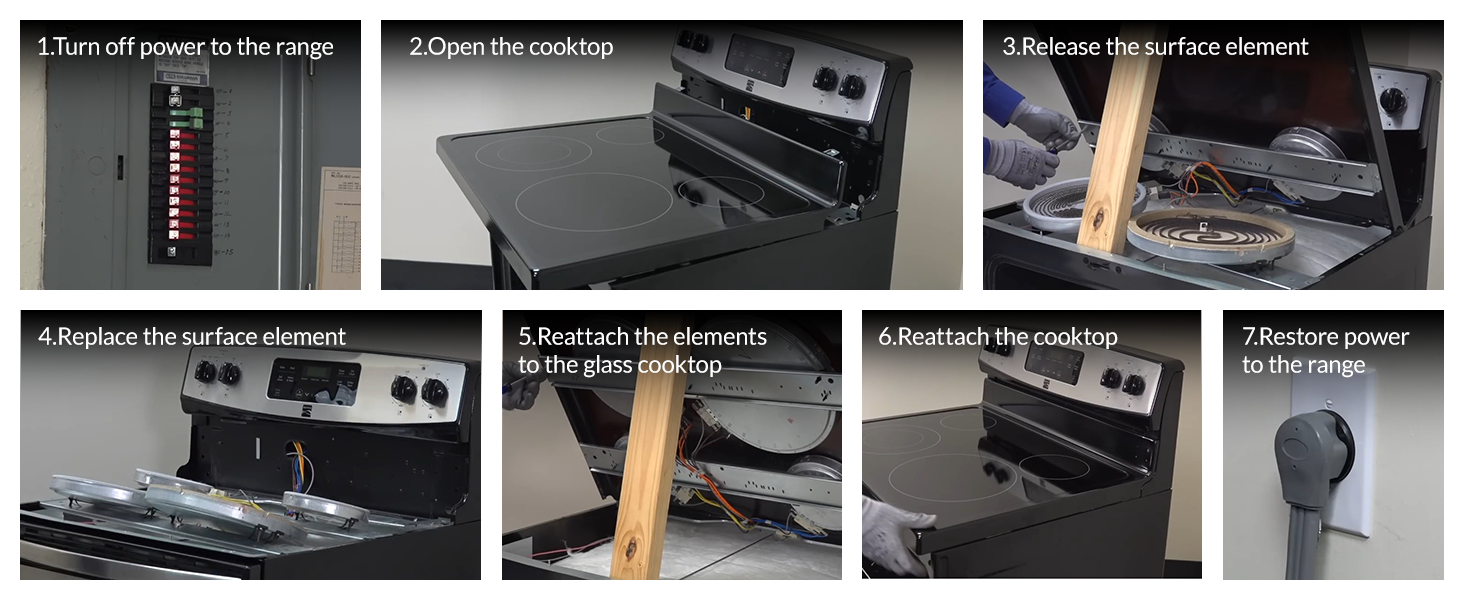 1.Turn off power to the range

2.Open the cooktop

3.Release the surface element

4.Replace the surface element

5.Reattach the elements to the glass cooktop

6.Reattach the cooktop

7.Restore power to the range