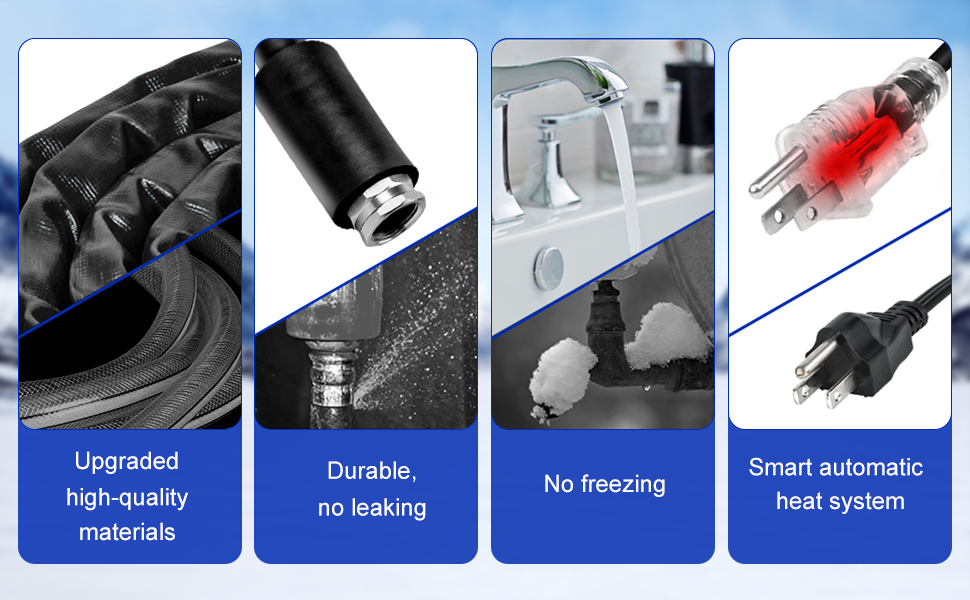 Upgraded high-quality materials

Durable, no leaking

No freezing

Smart automatic heat system