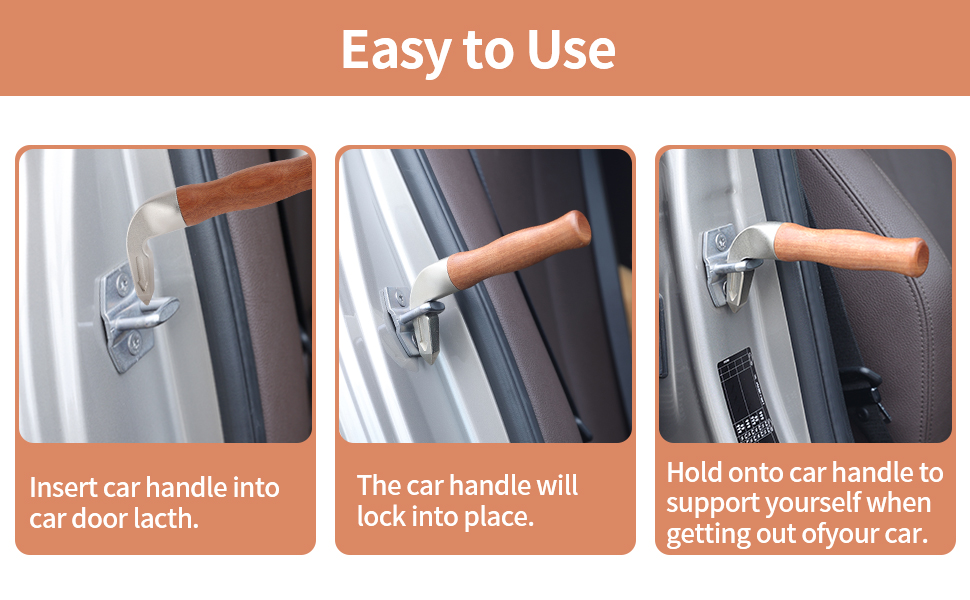 Easy to Use

Insert car handle into car door lacth.

The car handle will lock into place.

Hold onto car handle to support yourself when getting out ofyour car.