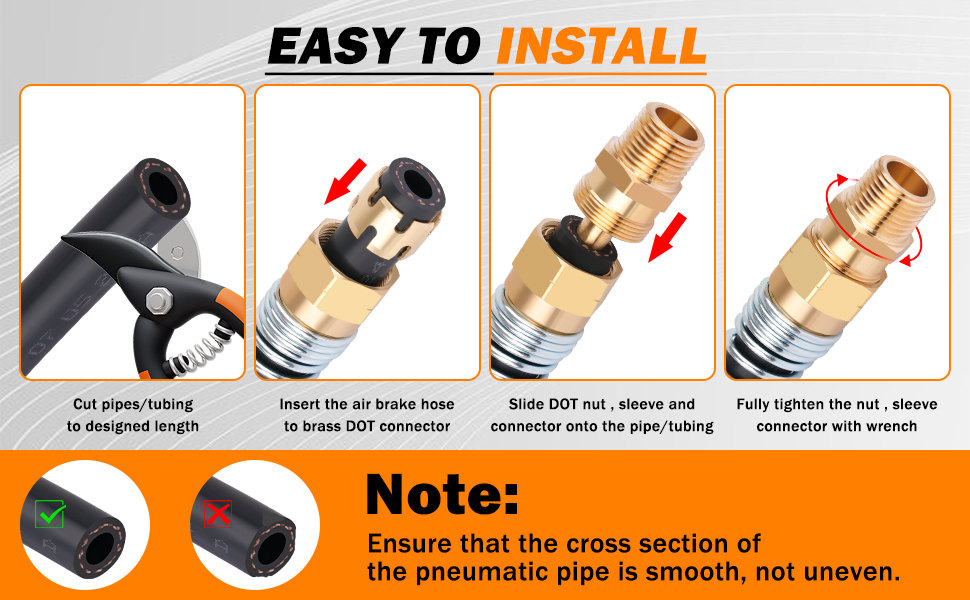 EASY TO INSTALL

Cut pipes/tubing to designed length

Insert the air brake hose to brass DOT connector

Slide DOT nut , sleeve and connector onto the pipe/tubing

Fully tighten the nut , sleeve connector with wrench

Note:

Ensure that the cross section of the pneumatic pipe is smooth, not uneven.