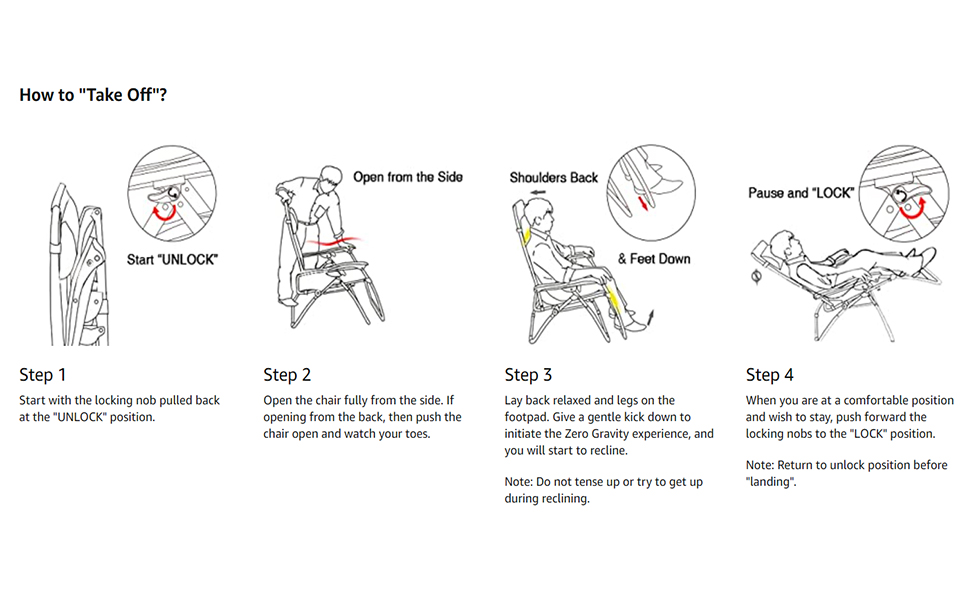 How to "Take Off"?

Start "UNLOCK"

Step 1

Start with the locking nob pulled back at the "UNLOCK" position.

Open from the Side

Step 2

Open the chair fully from the side. If opening from the back, then push the chair open and watch your toes.

Shoulders Back

& Feet Down

Step 3

Lay back relaxed and legs on the footpad. Give a gentle kick down to initiate the Zero Gravity experience, and you will start to recline.

Note: Do not tense up or try to get up during reclining.

Pause and "LOCK"

Step 4

When you are at a comfortable position and wish to stay, push forward the locking nobs to the "LOCK" position.

Note: Return to unlock position before "landing".