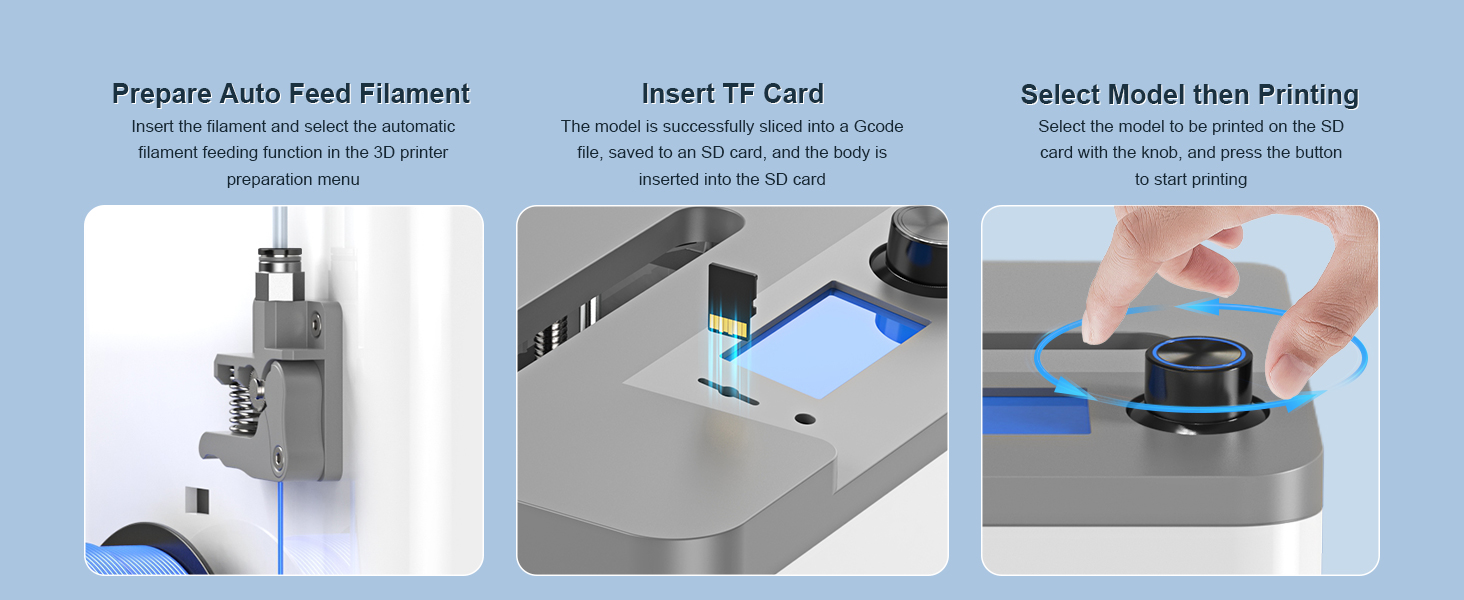 Prepare Auto Feed Filament

Insert the filament and select the automatic filament feeding function in the 3D printer preparation menu

Insert TF Card

The model is successfully sliced into a Gcode file, saved to an SD card, and the body is inserted into the SD card

Select Model then Printing

Select the model to be printed on the SD card with the knob, and press the button to start printing