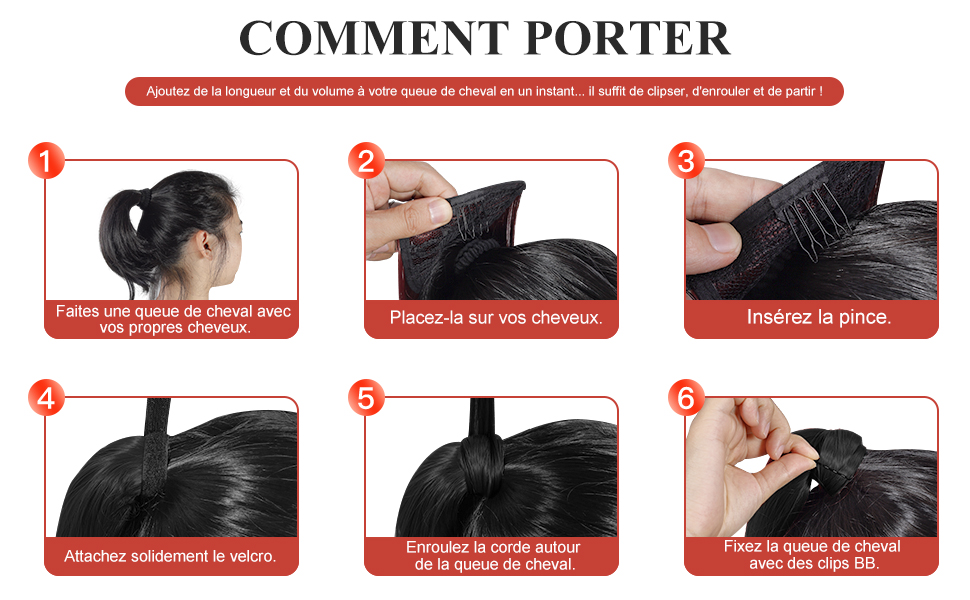 COMMENT PORTER

Ajoutez de la longueur et du volume à votre queue de cheval en un instant... il suffit de clipser, d'enrouler et de partir !

1
Faites une queue de cheval avec vos propres cheveux.

2
Placez-la sur vos cheveux.

3
Insérez la pince.

4
Attachez solidement le velcro.

5
Enroulez la corde autour de la queue de cheval.

6
Fixez la queue de cheval avec des clips BB.