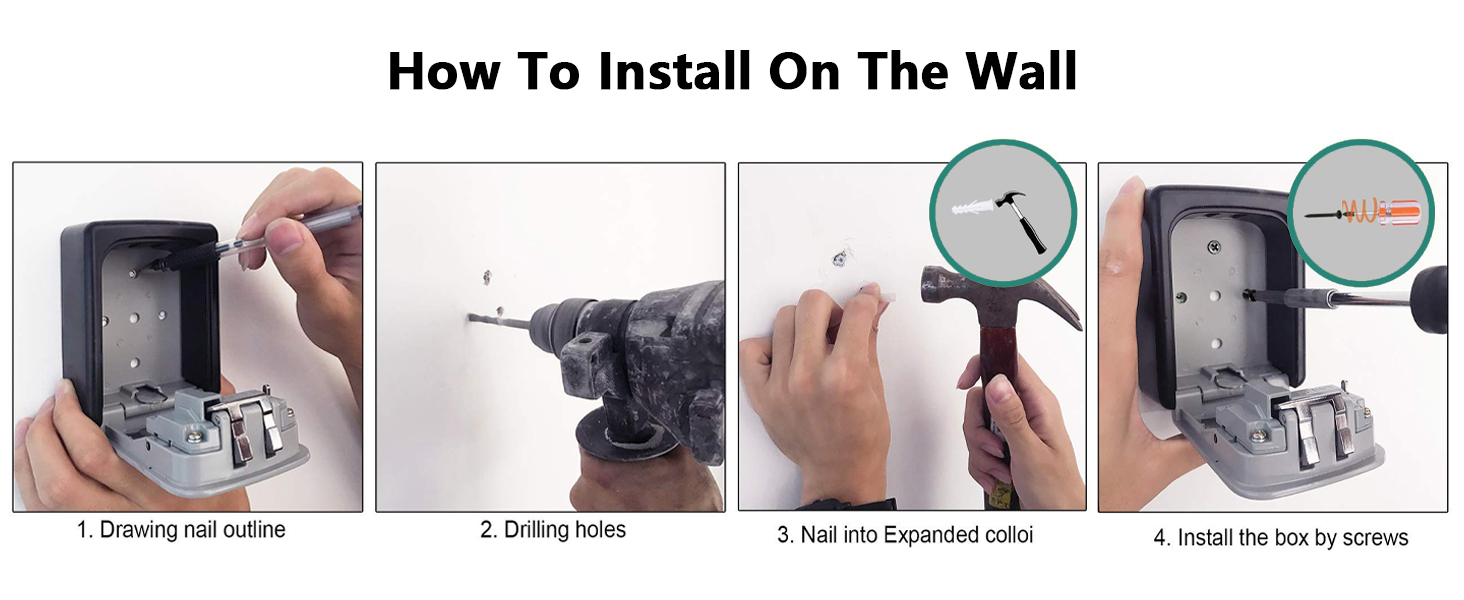 How To Install On The Wall

1. Drawing nail outline

2. Drilling holes

3. Nail into Expanded colloi

4. Install the box by screws