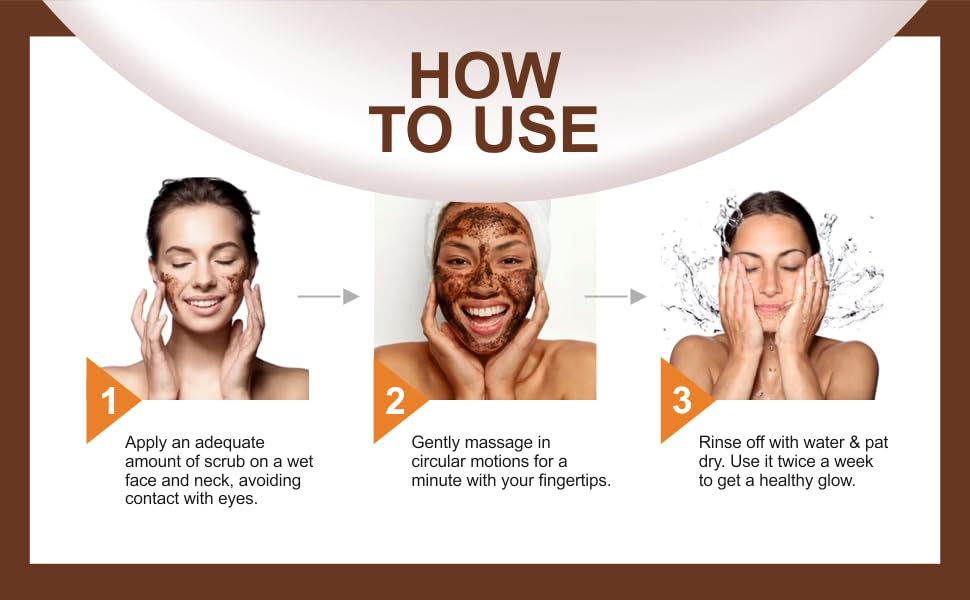 HOW TO USE

1

Apply an adequate amount of scrub on a wet face and neck, avoiding contact with eyes.

2

Gently massage in circular motions for a minute with your fingertips.

3

Rinse off with water & pat dry. Use it twice a week to get a healthy glow.