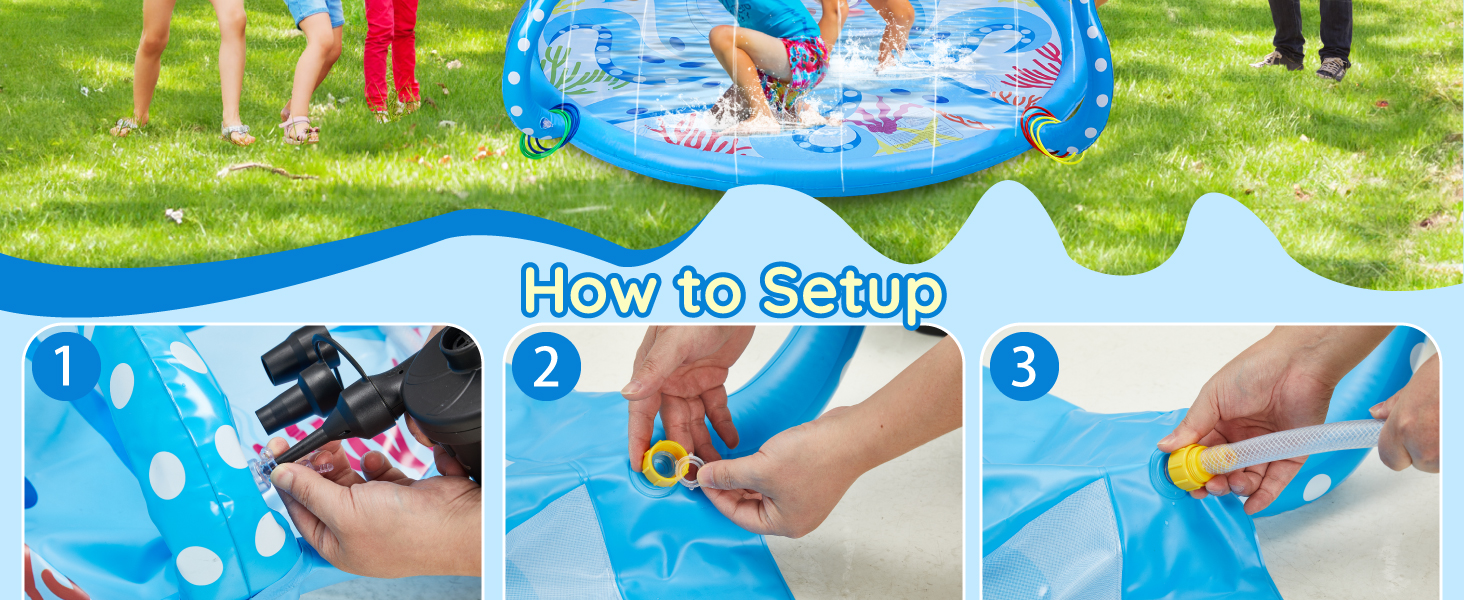 How to Setup

1

2

3