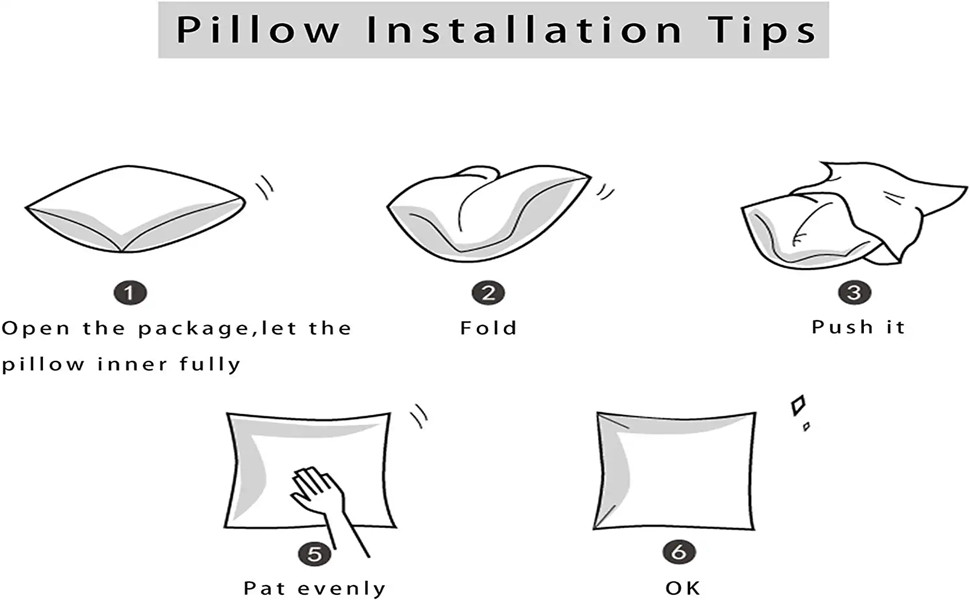 Pillow Installation Tips

1
Open the package,let the pillow inner fully

2
Fold

3
Push it

5
Pat evenly

6
OK