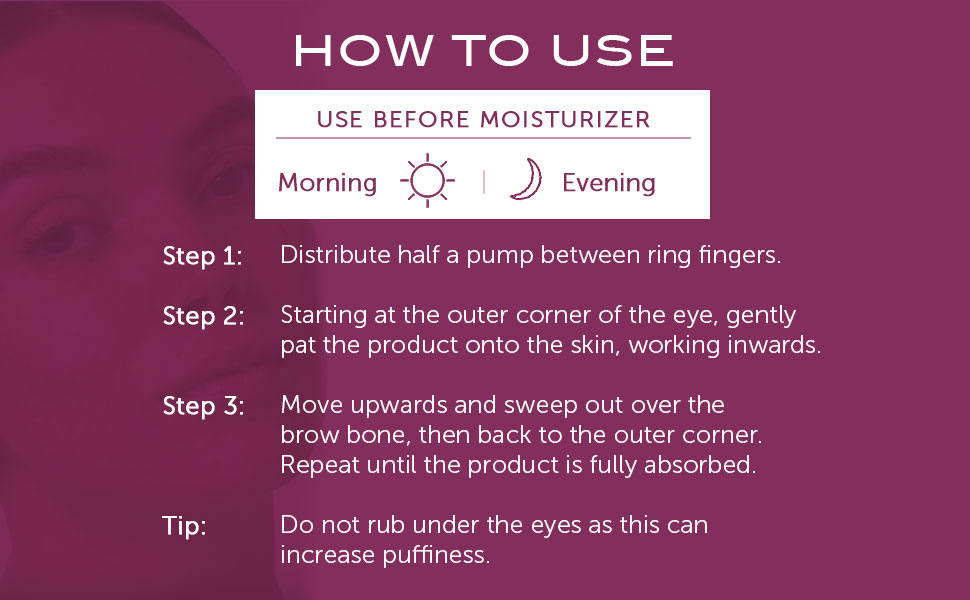 HOW TO USE

USE BEFORE MOISTURIZER

Morning | Evening

Step 1: Distribute half a pump between ring fingers.

Step 2: Starting at the outer corner of the eye, gently pat the product onto the skin, working inwards.

Step 3: Move upwards and sweep out over the brow bone, then back to the outer corner. Repeat until the product is fully absorbed.

Tip: Do not rub under the eyes as this can increase puffiness.