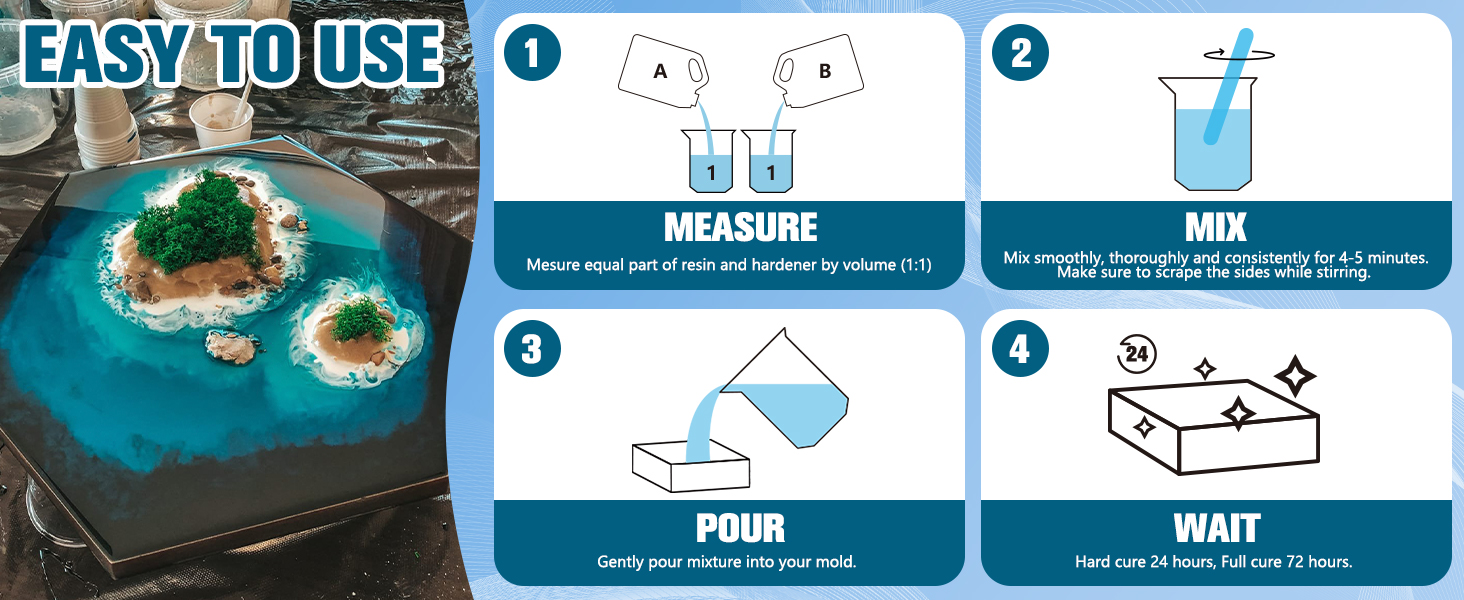 EASY TO USE

1

A

B

1

1

MEASURE

Mesure equal part of resin and hardener by volume (1:1)

2

MIX

Mix smoothly, thoroughly and consistently for 4-5 minutes. Make sure to scrape the sides while stirring.

3

POUR

Gently pour mixture into your mold.

4

24

WAIT

Hard cure 24 hours, Full cure 72 hours.