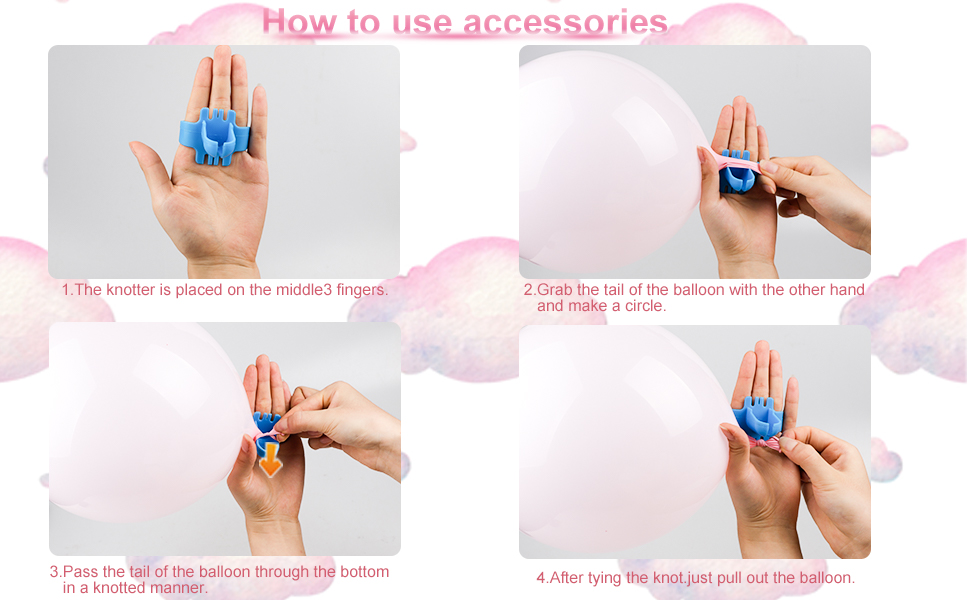 How to use accessories

1.The knotter is placed on the middle3 fingers.

2.Grab the tail of the balloon with the other hand and make a circle.

3.Pass the tail of the balloon through the bottom in a knotted manner.

4.After tying the knot.just pull out the balloon.