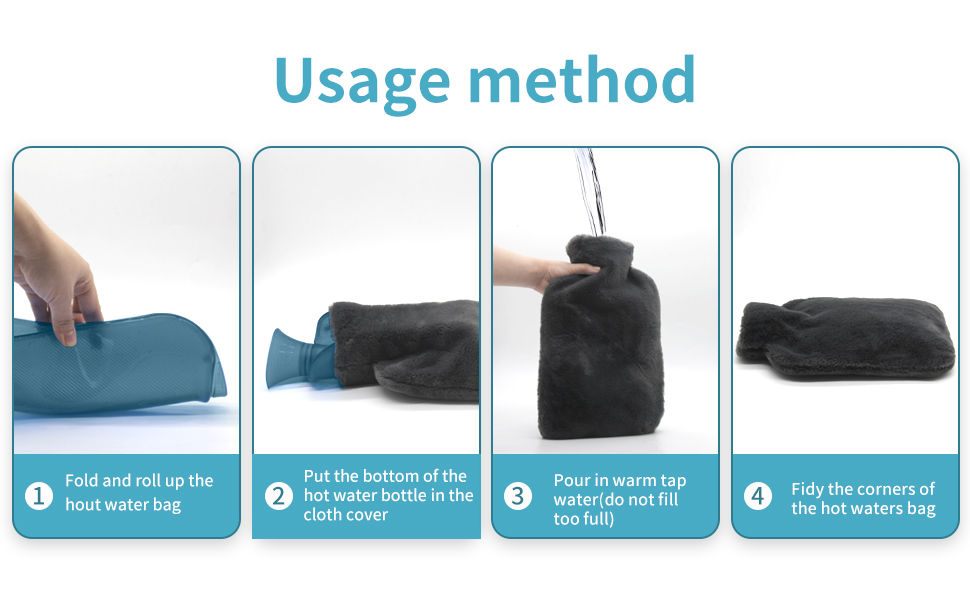 Usage method

1 Fold and roll up the hout water bag

2 Put the bottom of the hot water bottle in the cloth cover

3 Pour in warm tap water(do not fill too full)

4 Fidy the corners of the hot waters bag