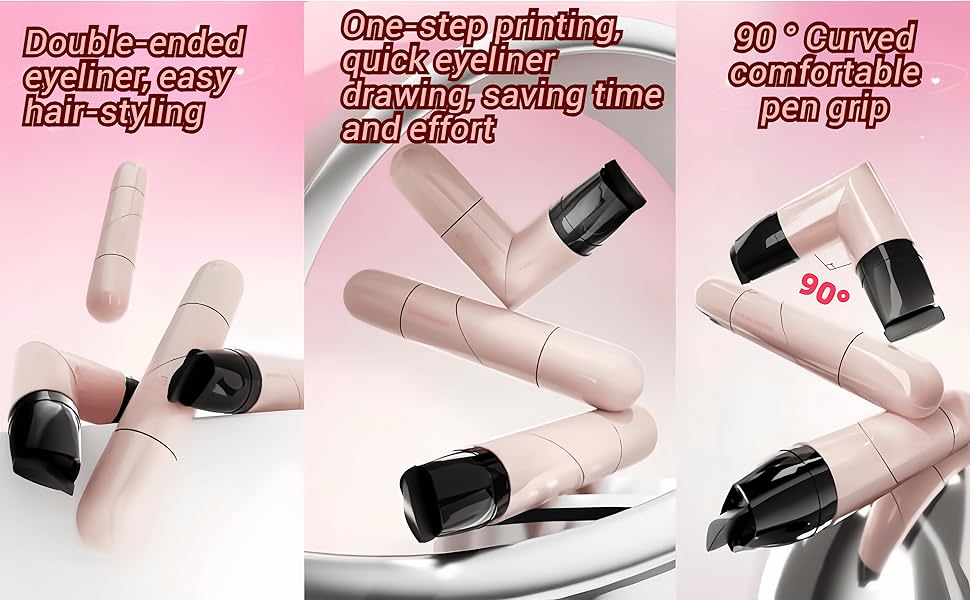 Double-ended eyeliner, easy hair-styling

One-step printing, quick eyeliner drawing, saving time and effort

90 ° Curved comfortable pen grip

90°