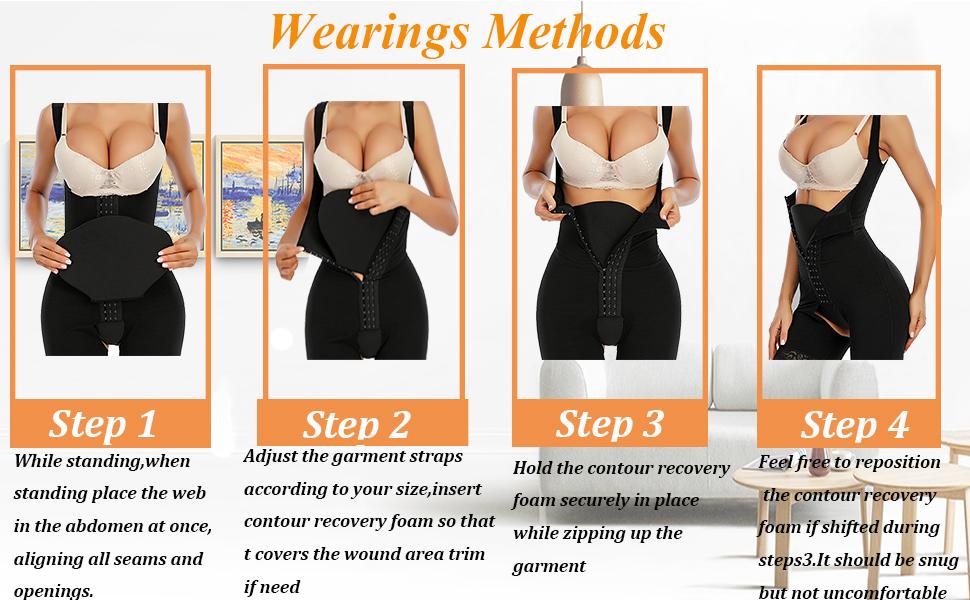 Wearings Methods

Step 1

While standing,when standing place the web in the abdomen at once, aligning all seams and openings.

Step 2

Adjust the garment straps according to your size,insert contour recovery foam so that t covers the wound area trim if need

Step 3

Hold the contour recovery foam securely in place while zipping up the garment

Step 4

Feel free to reposition the contour recovery foam if shifted during steps3.It should be snug but not uncomfortable