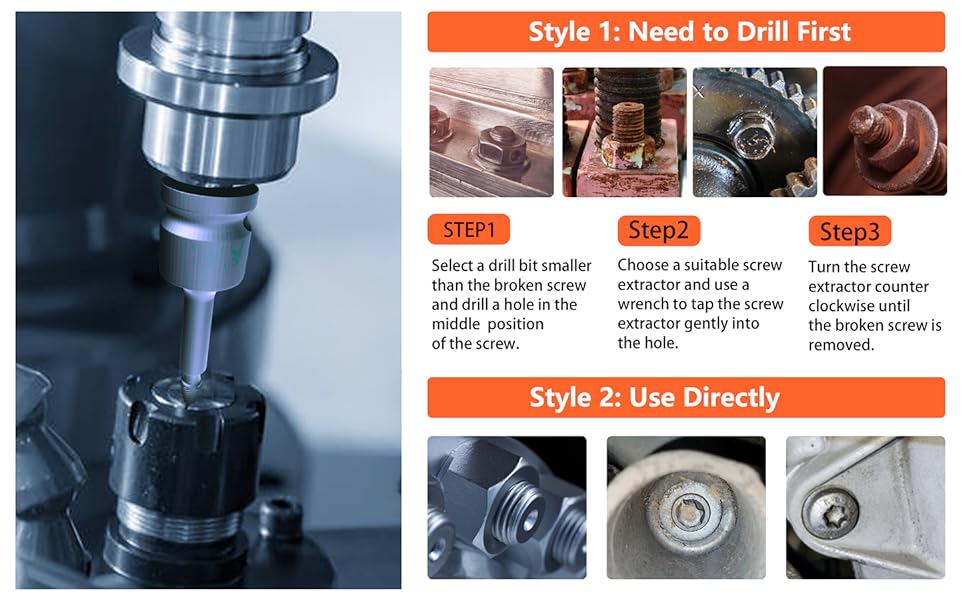 Style 1: Need to Drill First

STEP1

Select a drill bit smaller than the broken screw and drill a hole in the middle position of the screw.

Step2

Choose a suitable screw extractor and use a wrench to tap the screw extractor gently into the hole.

Step3

Turn the screw extractor counter clockwise until the broken screw is removed.

Style 2: Use Directly