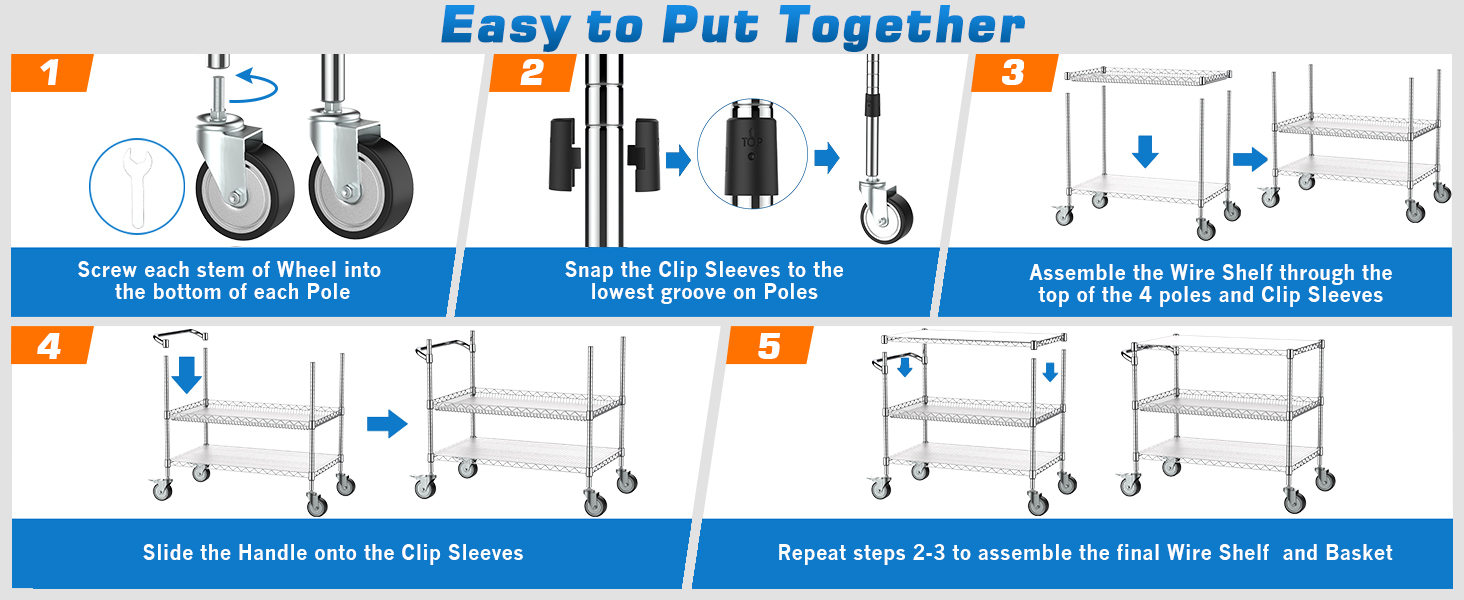 Easy to Put Together

1

Screw each stem of Wheel into the bottom of each Pole

2

TOP

Snap the Clip Sleeves to the lowest groove on Poles

3

Assemble the Wire Shelf through the top of the 4 poles and Clip Sleeves

4

Slide the Handle onto the Clip Sleeves

5

Repeat steps 2-3 to assemble the final Wire Shelf and Basket