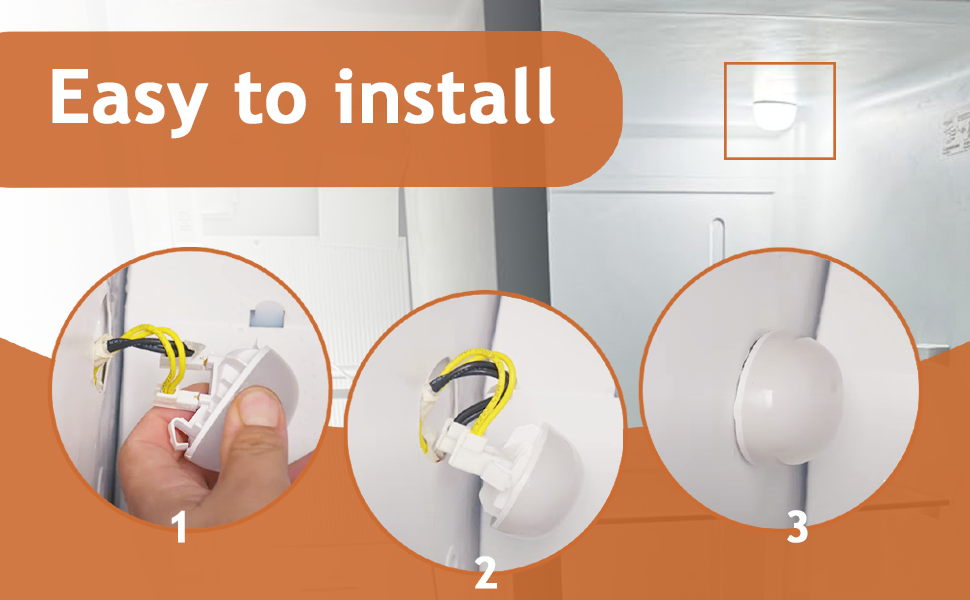 Easy to install

1

2

3