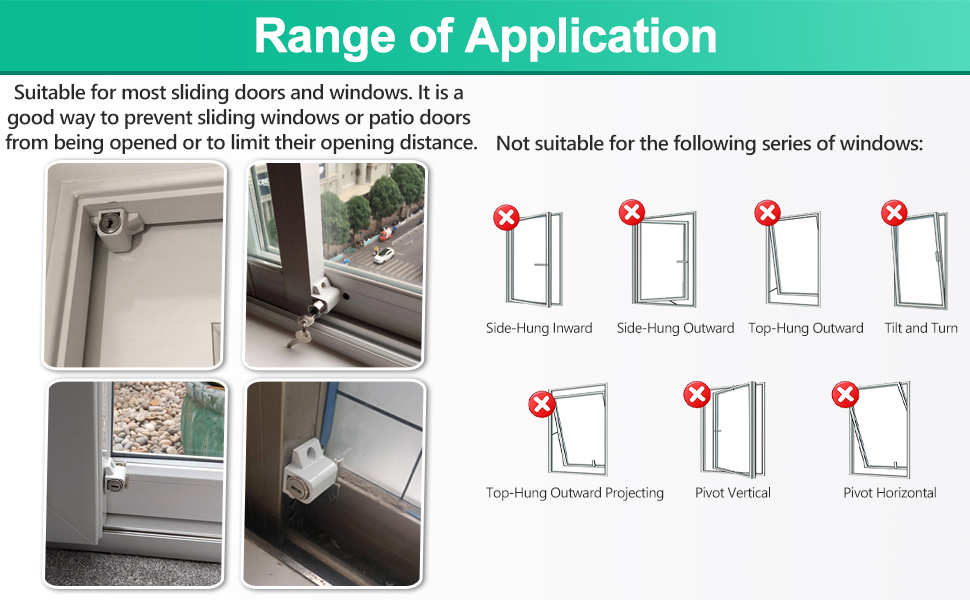 Range of Application

Suitable for most sliding doors and windows. It is a good way to prevent sliding windows or patio doors from being opened or to limit their opening distance.

Not suitable for the following series of windows:

Side-Hung Inward

Side-Hung Outward

Top-Hung Outward

Tilt and Turn

Top-Hung Outward Projecting

Pivot Vertical

Pivot Horizontal