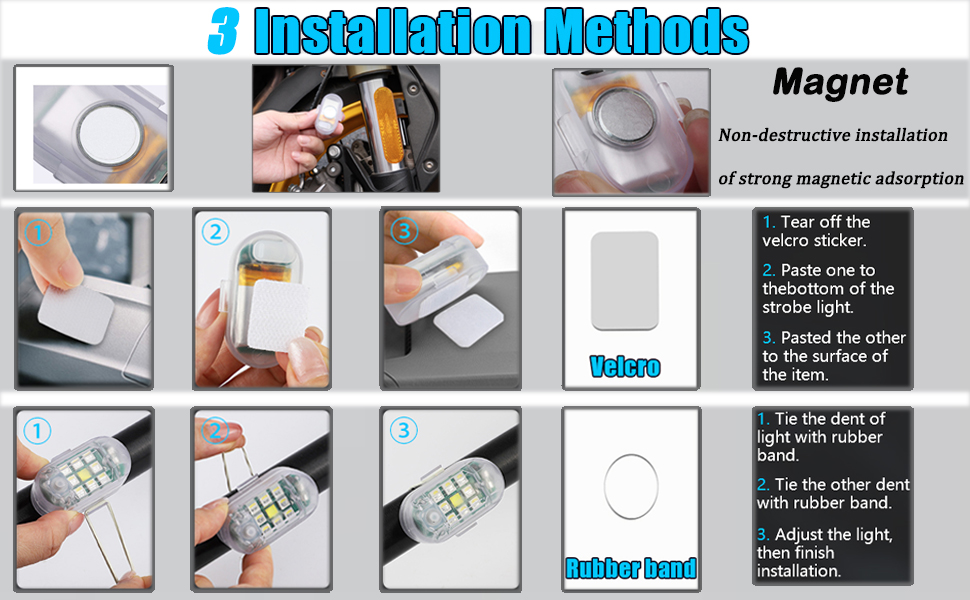 3 Installation Methods

Magnet

Non-destructive installation of strong magnetic adsorption

①

②

③

Velcro

1. Tear off the velcro sticker.

2. Paste one to thebottom of the strobe light.

3. Pasted the other to the surface of the item.

①

②

③

Rubber band

1. Tie the dent of light with rubber band.

2. Tie the other dent with rubber band.

3. Adjust the light, then finish installation.