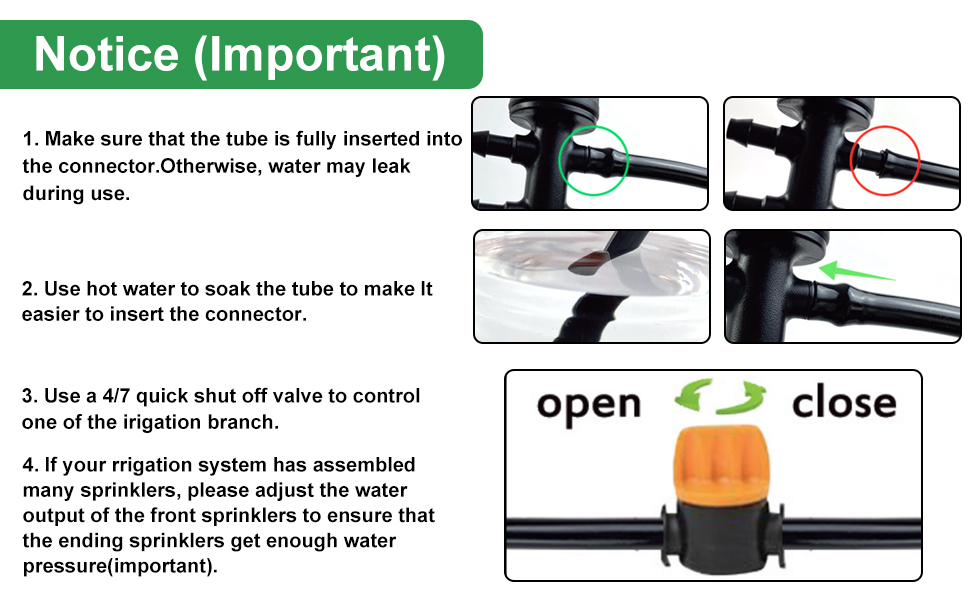 Notice (Important)

1. Make sure that the tube is fully inserted into the connector.Otherwise, water may leak during use.

2. Use hot water to soak the tube to make It easier to insert the connector.

3. Use a 4/7 quick shut off valve to control one of the irigation branch.

4. If your rrigation system has assembled many sprinklers, please adjust the water output of the front sprinklers to ensure that the ending sprinklers get enough water pressure(important).

open

close